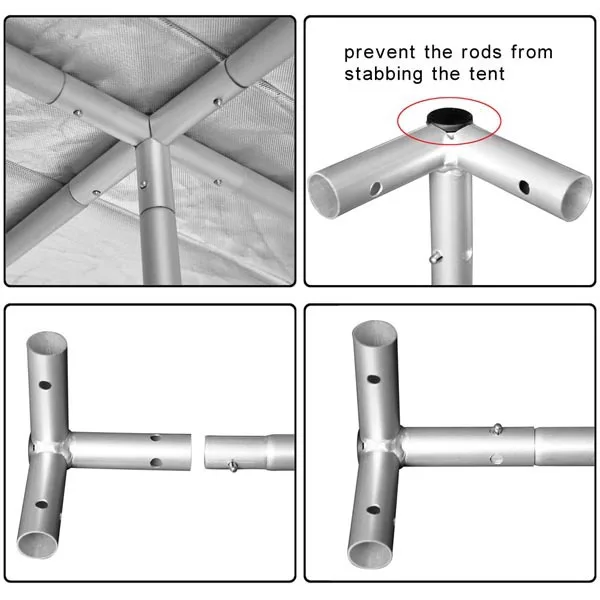 prevent the rods from stabbing the tent