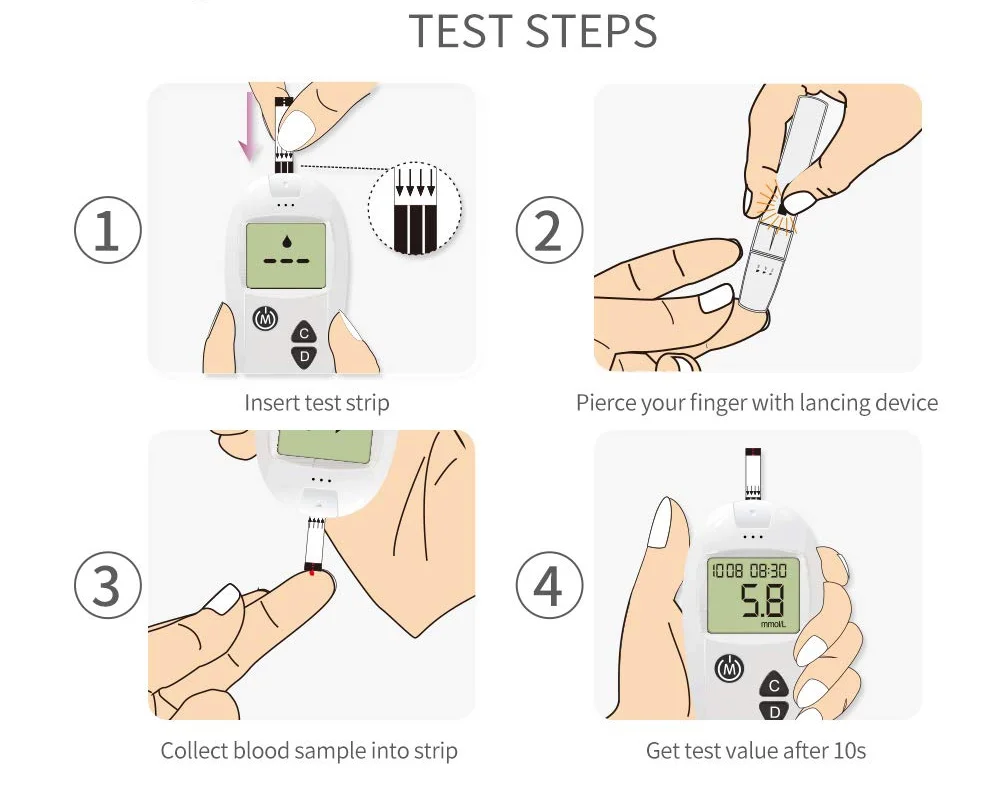 TEST STEPS

①

M
C
D

Insert test strip

②

Pierce your finger with lancing device

③

Collect blood sample into strip

④

10:08 08:30
5.8
mmol/L
M
C
D

Get test value after 10s