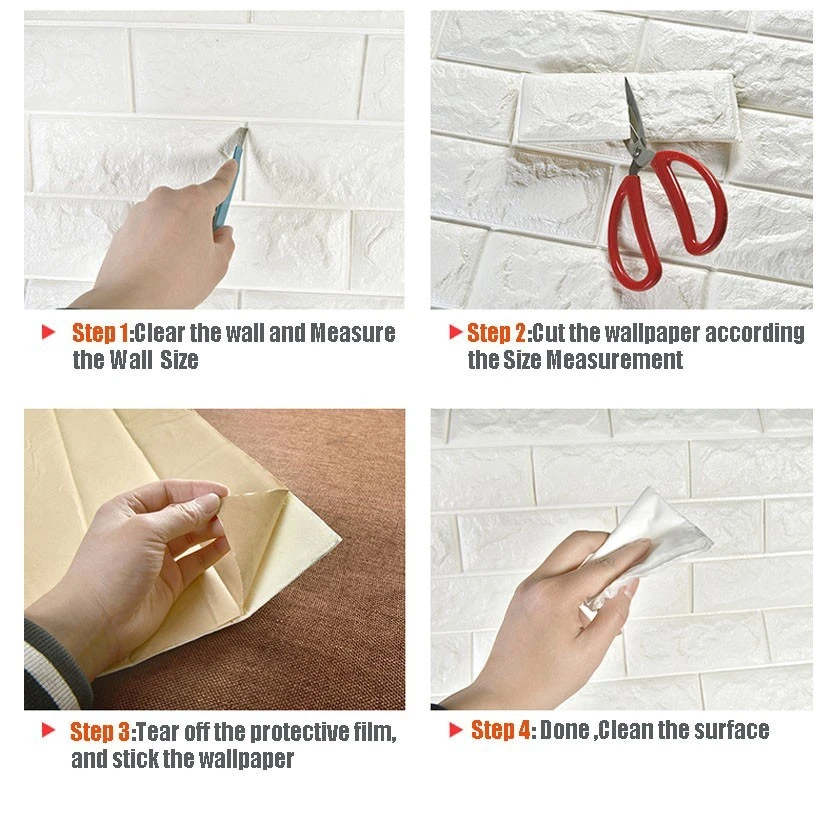 Step 1:Clear the wall and Measure the Wall Size

Step 2:Cut the wallpaper according the Size Measurement

Step 3:Tear off the protective film, and stick the wallpaper

Step 4: Done ,Clean the surface