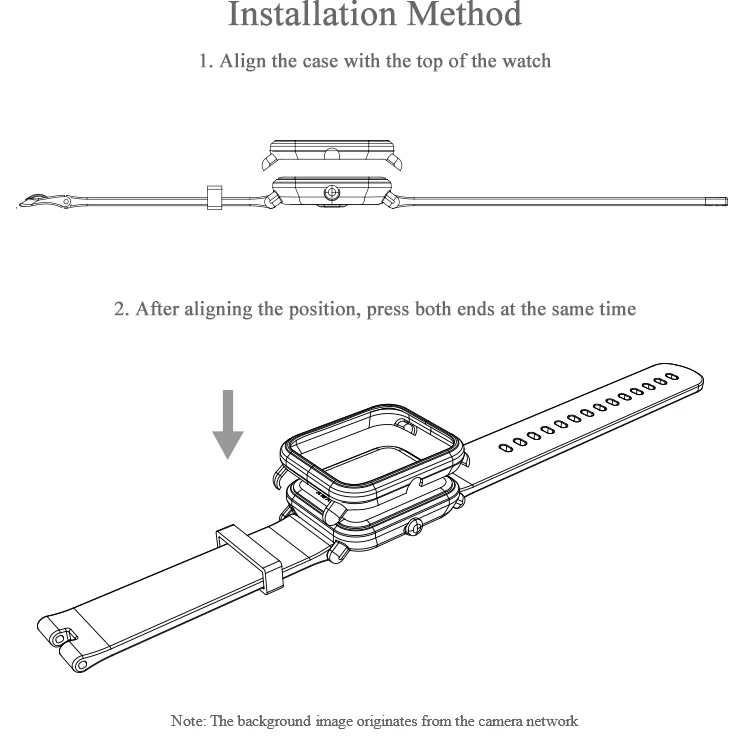 Installation Method

1. Align the case with the top of the watch

2. After aligning the position, press both ends at the same time

Note: The background image originates from the camera network