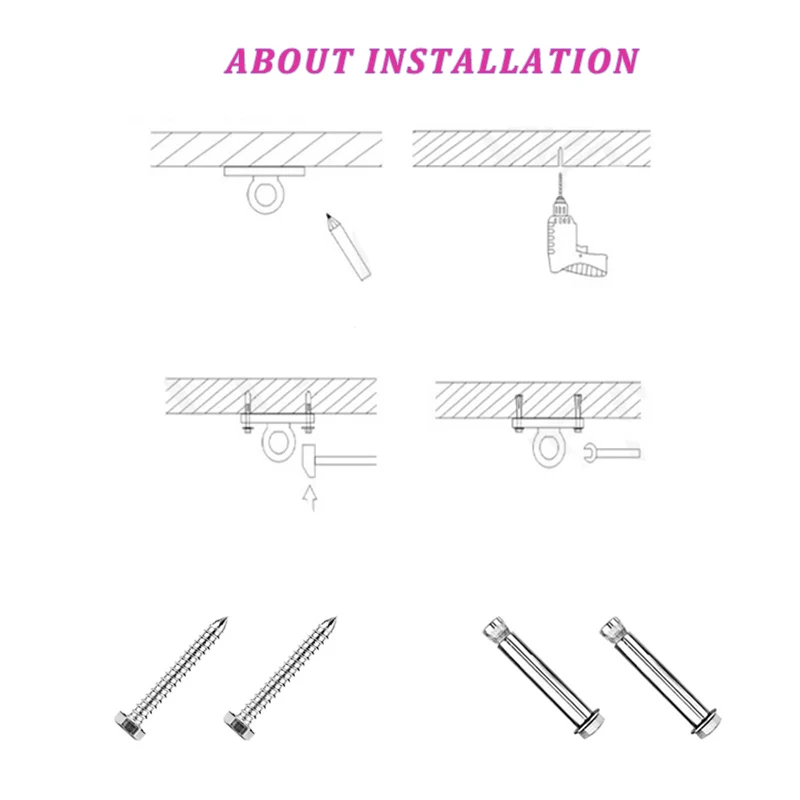 ABOUT INSTALLATION