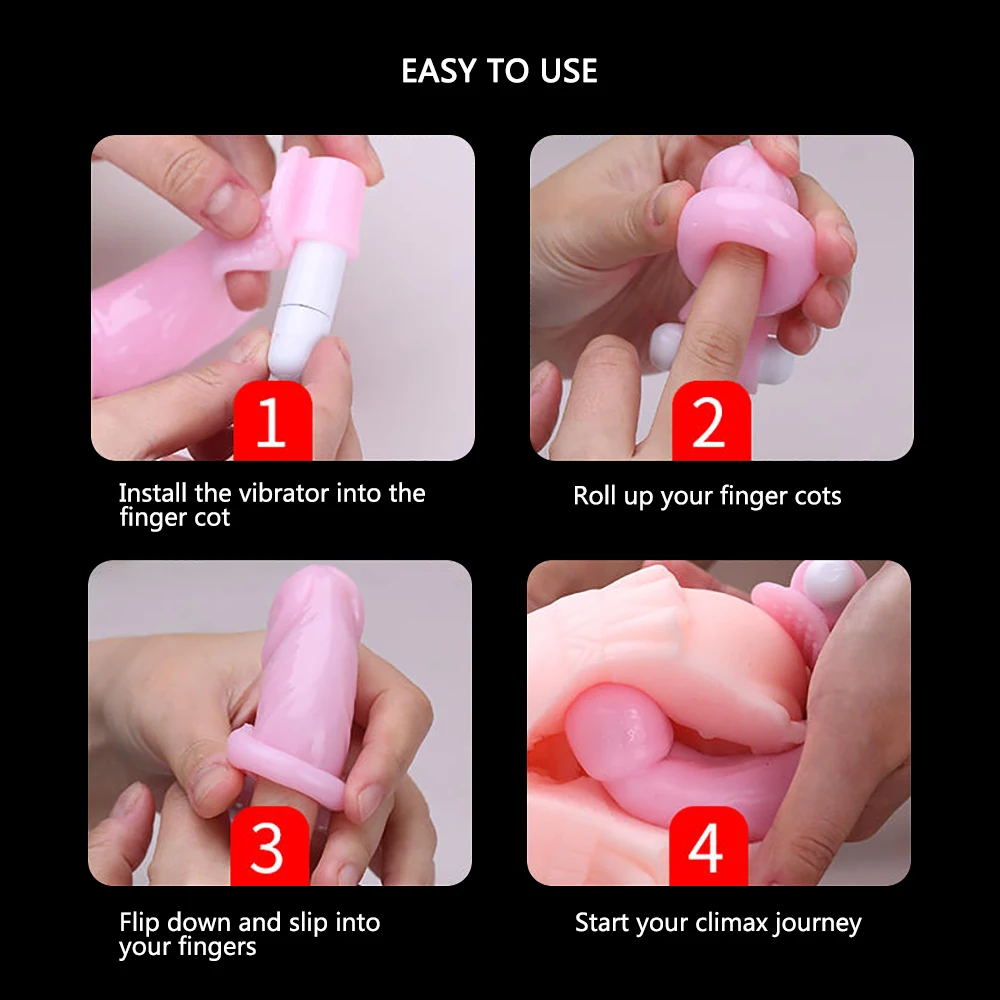 EASY TO USE

1

Install the vibrator into the finger cot

2

Roll up your finger cots

3

Flip down and slip into your fingers

4

Start your climax journey