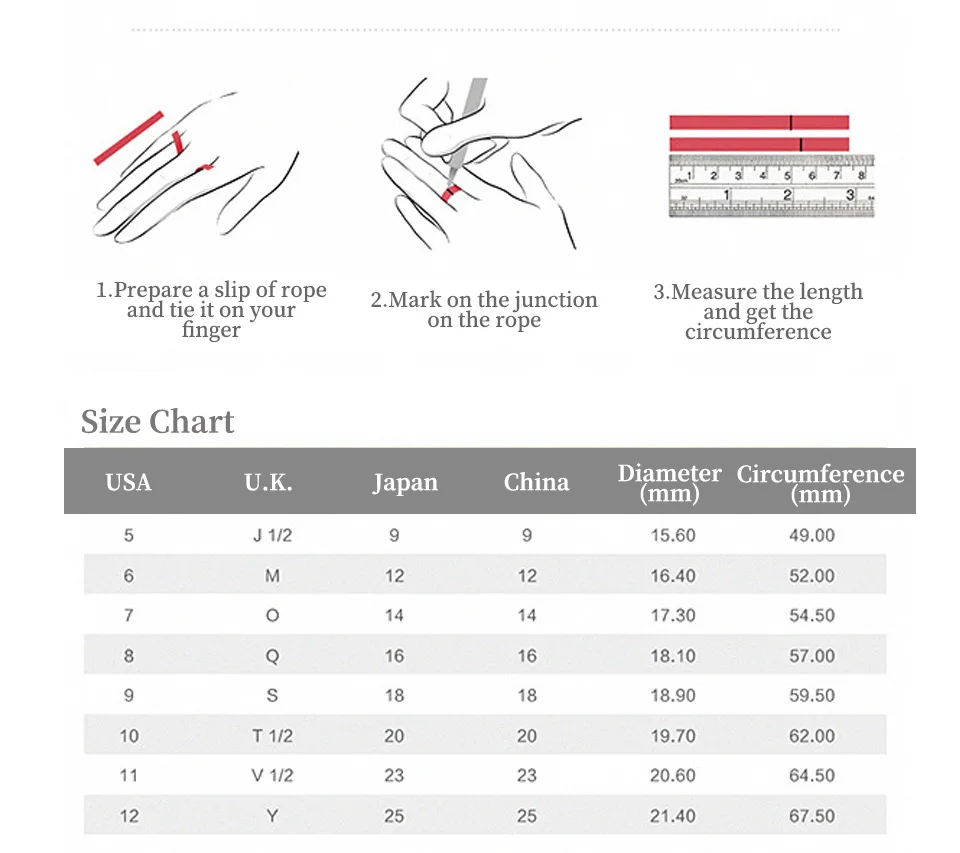 1 2 3 4 5 6 7 8
1 2 3

1.Prepare a slip of rope and tie it on your finger

2.Mark on the junction on the rope

3.Measure the length and get the circumference

Size Chart

| USA | U.K. | Japan | China | Diameter (mm) | Circumference (mm) |
|---|---|---|---|---|---|
| 5 | J 1/2 | 9 | 9 | 15.60 | 49.00 |
| 6 | M | 12 | 12 | 16.40 | 52.00 |
| 7 | O | 14 | 14 | 17.30 | 54.50 |
| 8 | Q | 16 | 16 | 18.10 | 57.00 |
| 9 | S | 18 | 18 | 18.90 | 59.50 |
| 10 | T 1/2 | 20 | 20 | 19.70 | 62.00 |
| 11 | V 1/2 | 23 | 23 | 20.60 | 64.50 |
| 12 | Y | 25 | 25 | 21.40 | 67.50 |