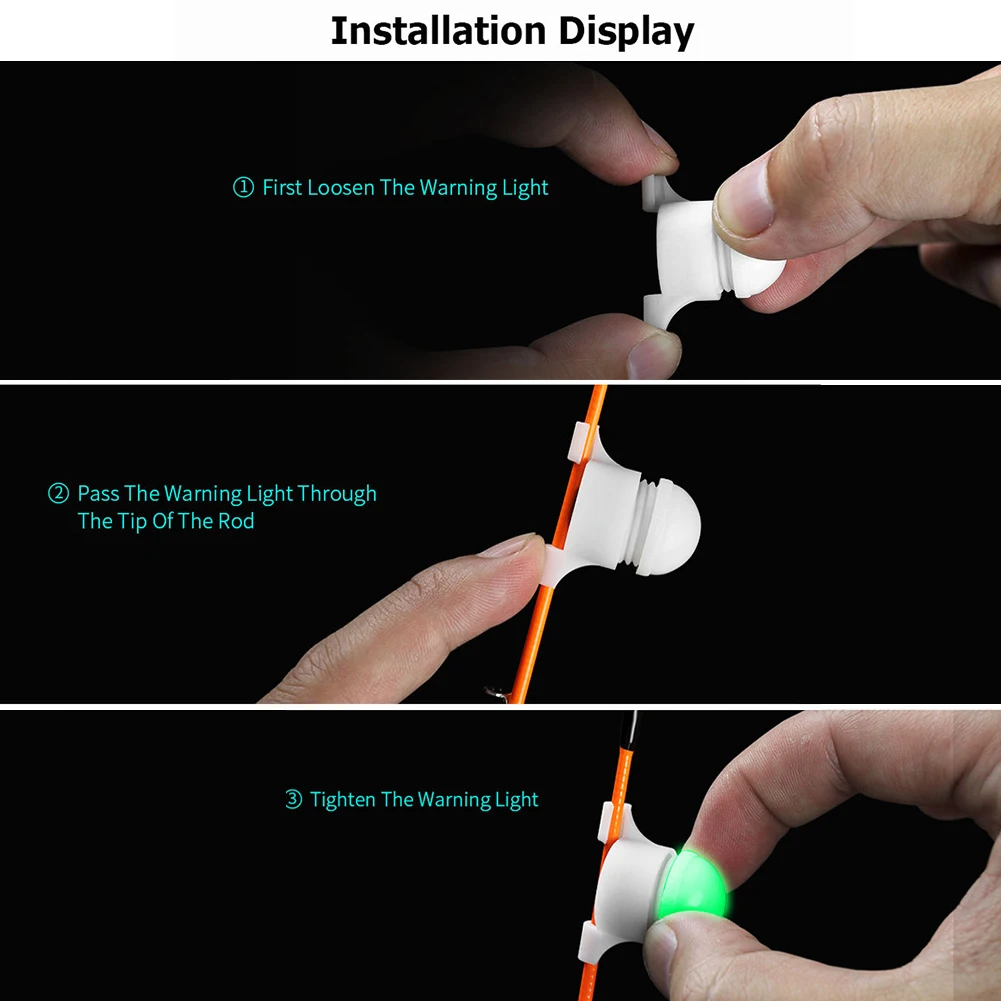 Installation Display

① First Loosen The Warning Light

② Pass The Warning Light Through The Tip Of The Rod

③ Tighten The Warning Light