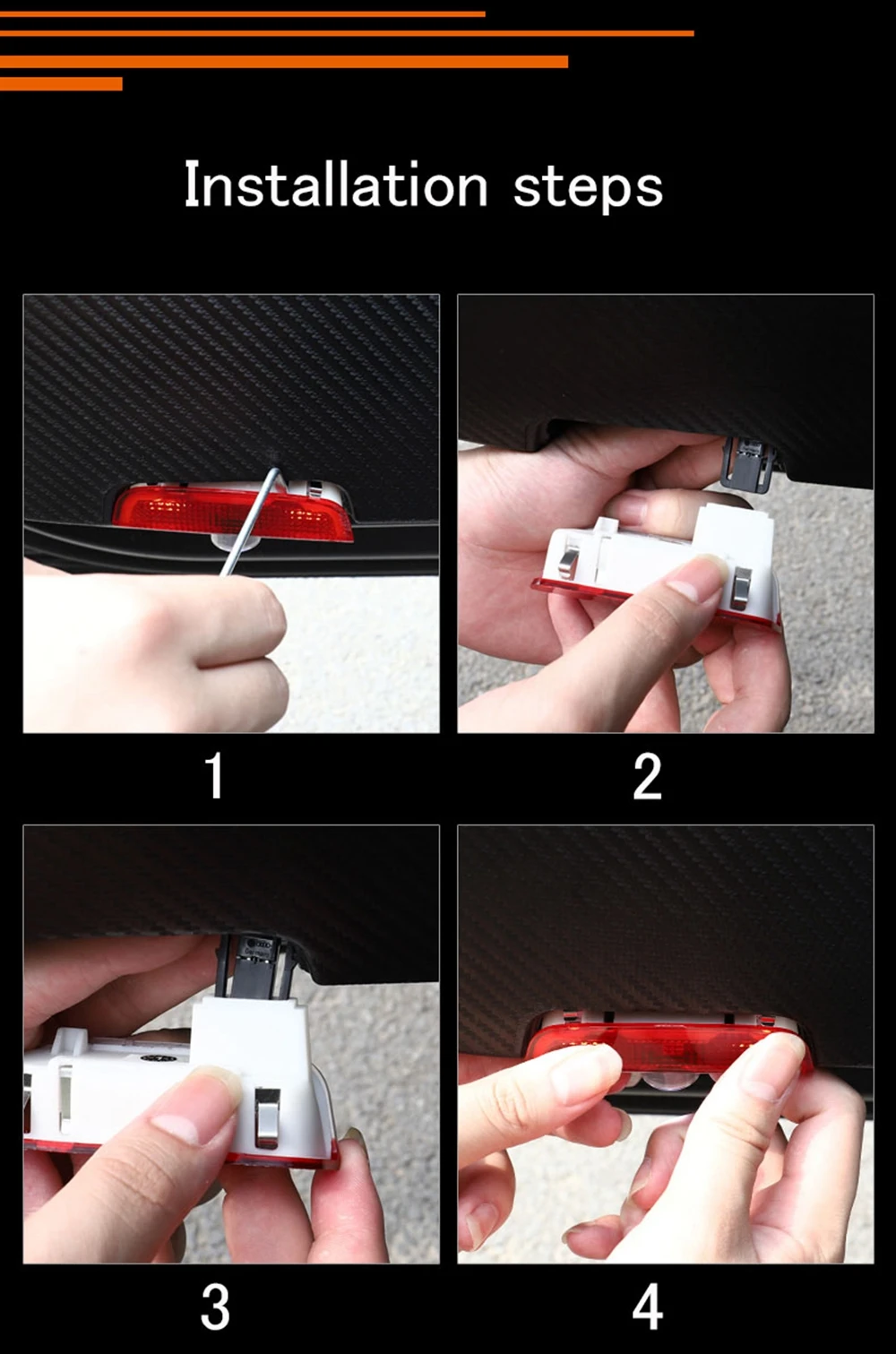 Installation steps

1

2

3

4