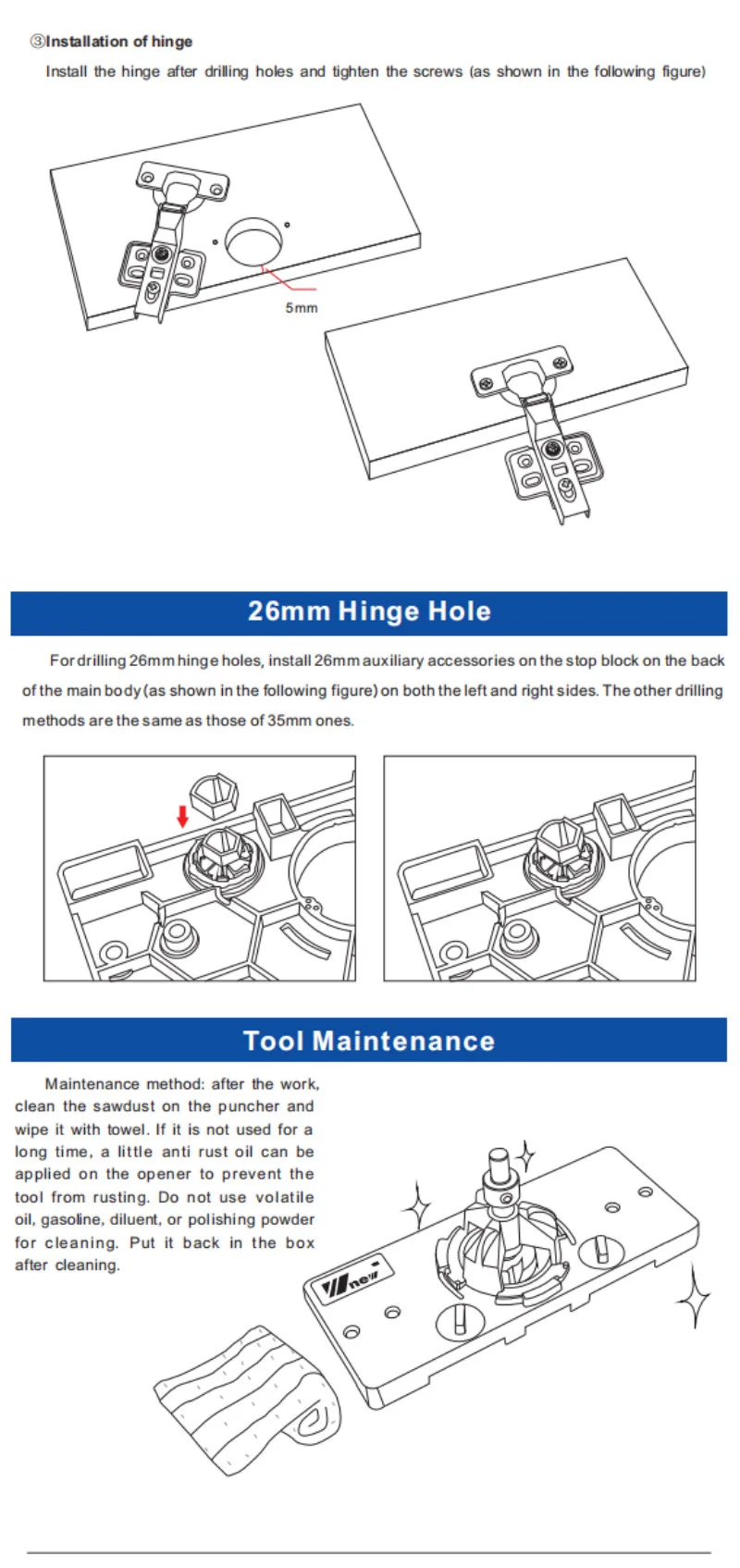 ③Installation of hinge

Install the hinge after drilling holes and tighten the screws (as shown in the following figure)

5mm

26mm Hinge Hole

For drilling 26mm hinge holes, install 26mm auxiliary accessories on the stop block on the back of the main body (as shown in the following figure) on both the left and right sides. The other drilling methods are the same as those of 35mm ones.

Tool Maintenance

Maintenance method: after the work, clean the sawdust on the puncher and wipe it with towel. If it is not used for a long time, a little anti rust oil can be applied on the opener to prevent the tool from rusting. Do not use volatile oil, gasoline, diluent, or polishing powder for cleaning. Put it back in the box after cleaning.

new