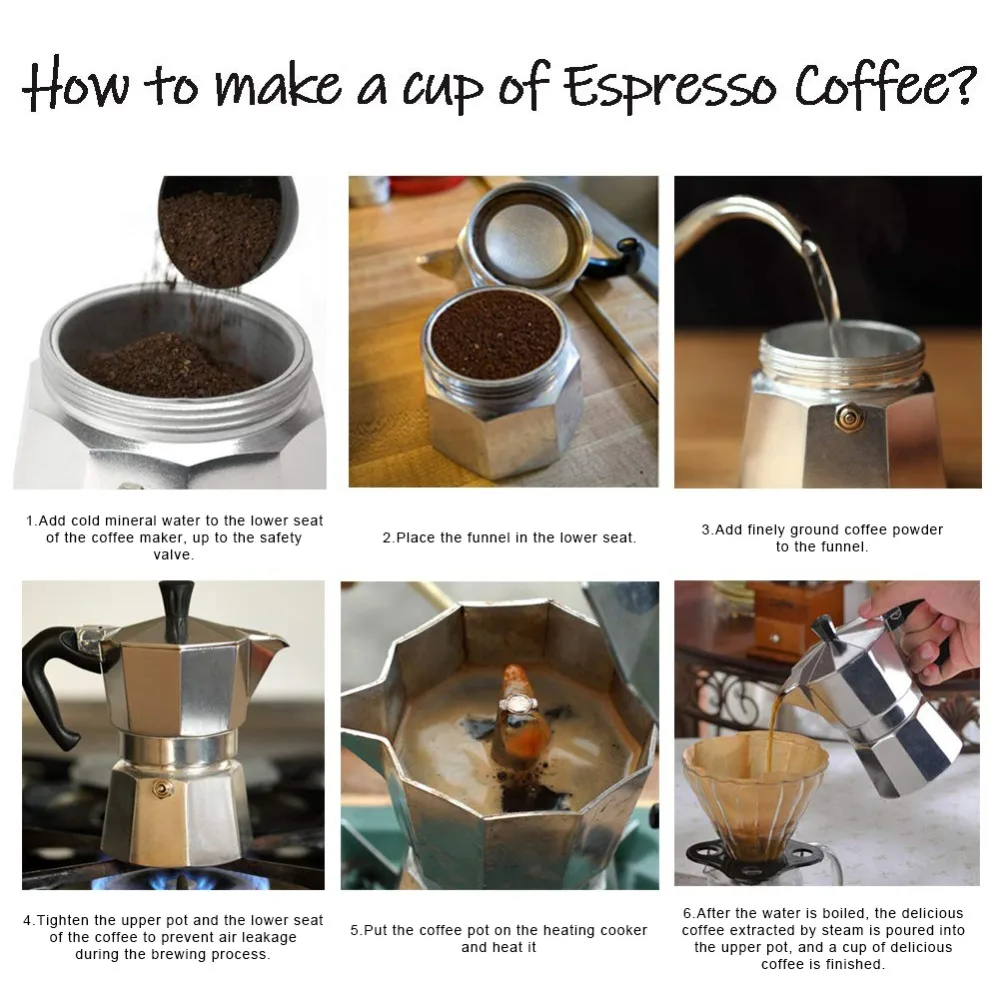 How to make a cup of Espresso Coffee?

1.Add cold mineral water to the lower seat of the coffee maker, up to the safety valve.

2.Place the funnel in the lower seat.

3.Add finely ground coffee powder to the funnel.

4.Tighten the upper pot and the lower seat of the coffee to prevent air leakage during the brewing process.

5.Put the coffee pot on the heating cooker and heat it

6.After the water is boiled, the delicious coffee extracted by steam is poured into the upper pot, and a cup of delicious coffee is finished.