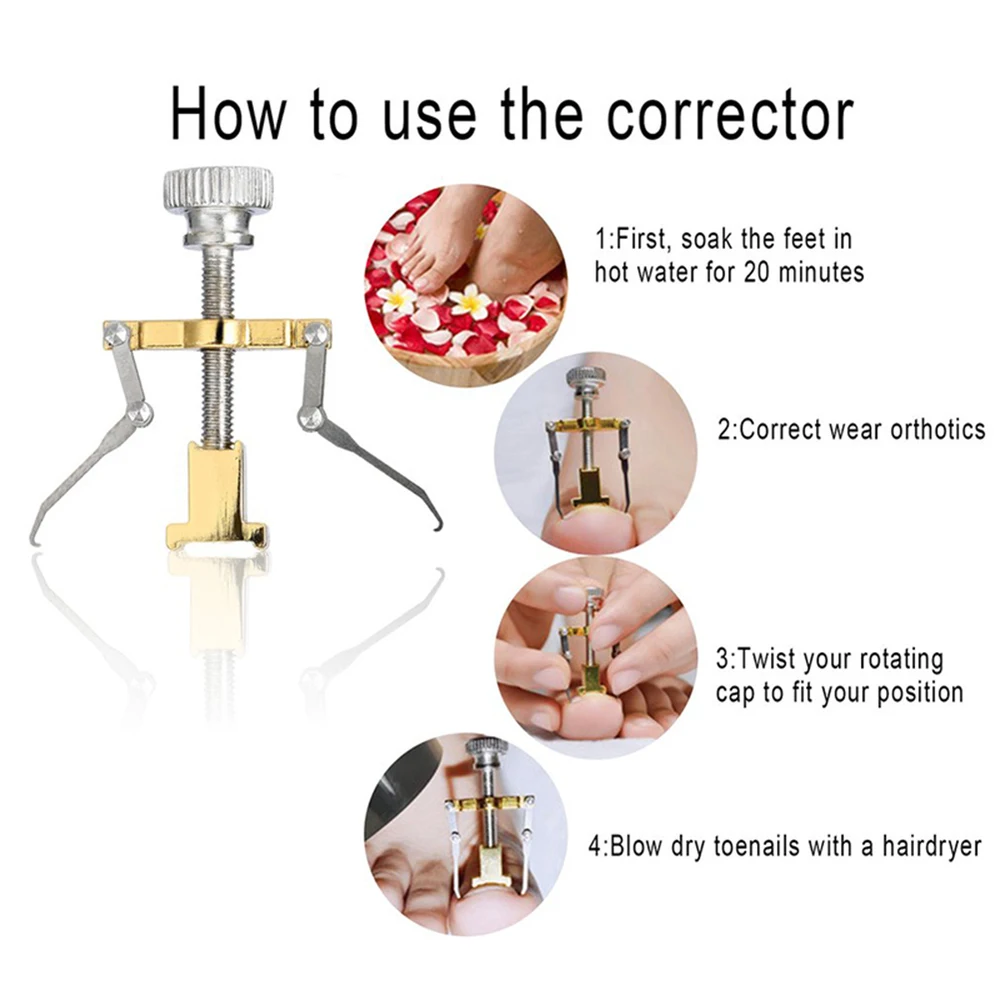 How to use the corrector

1:First, soak the feet in hot water for 20 minutes

2:Correct wear orthotics

3:Twist your rotating cap to fit your position

4:Blow dry toenails with a hairdryer