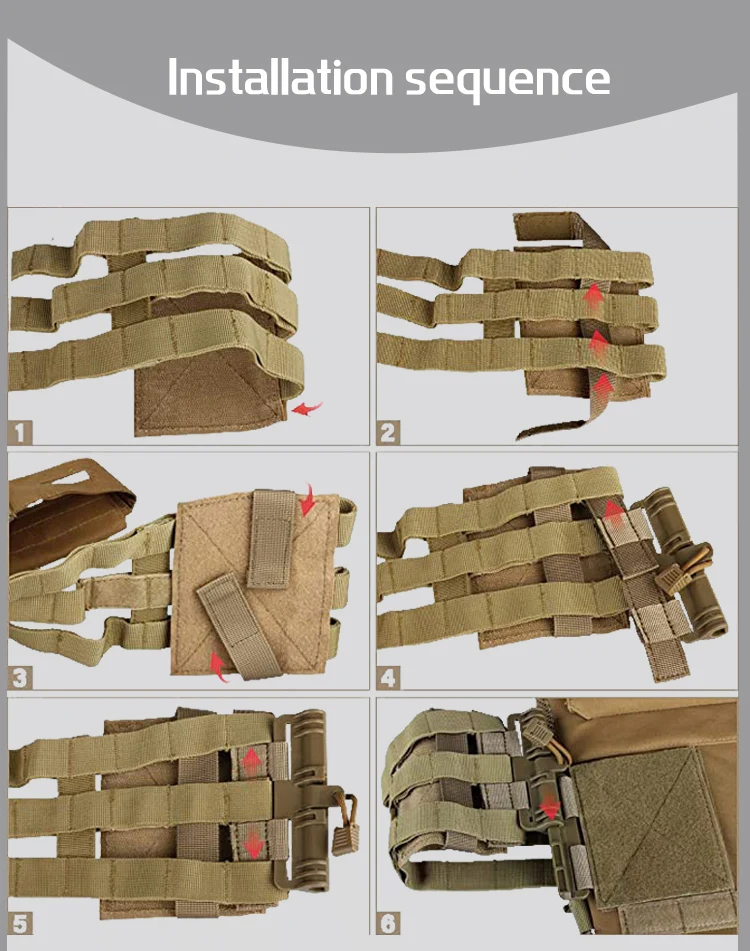 Installation sequence

1

2

3

4

5

6