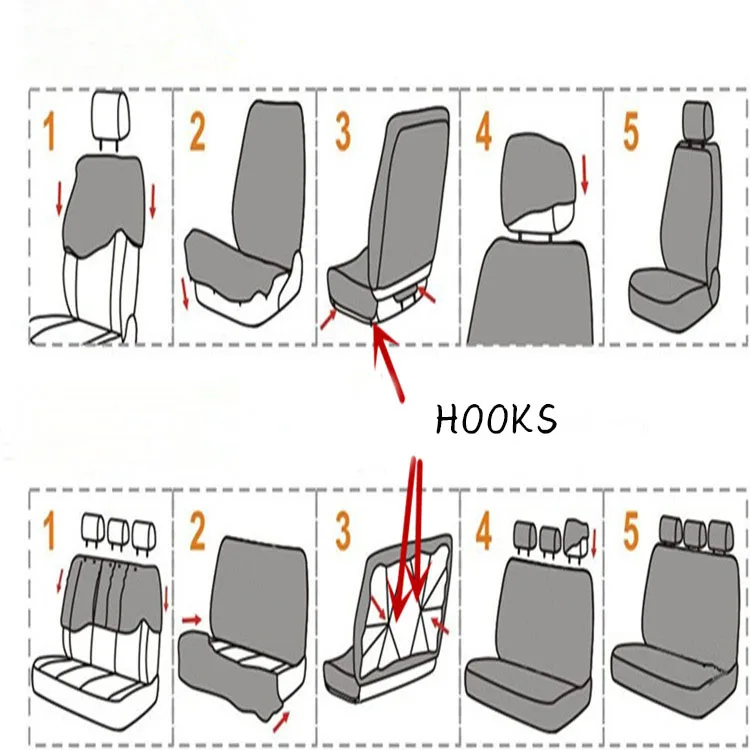 1
2
3
4
5

HOOKS

1
2
3
4
5