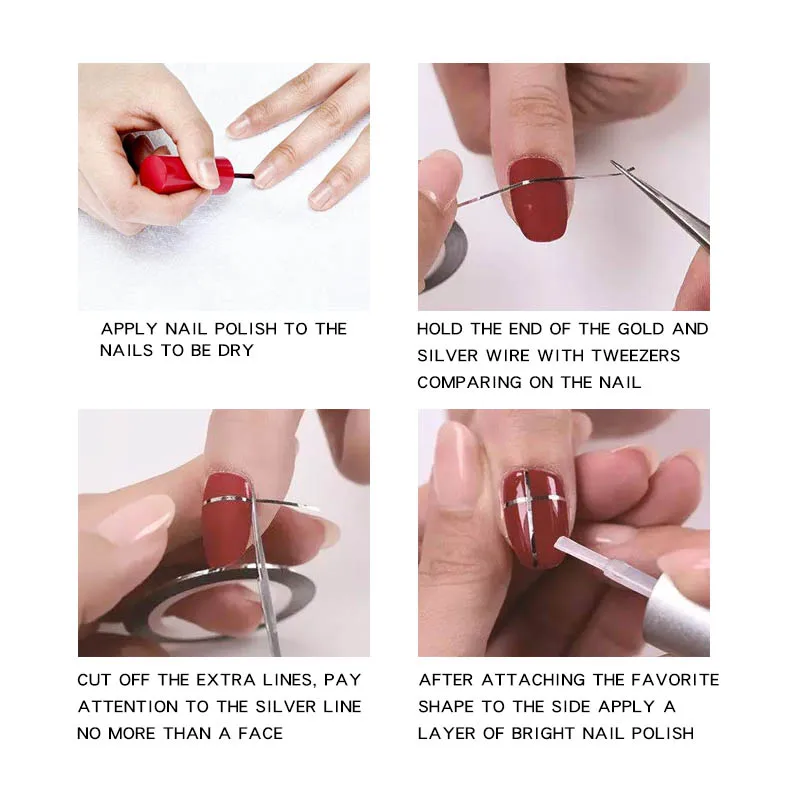 APPLY NAIL POLISH TO THE NAILS TO BE DRY

HOLD THE END OF THE GOLD AND SILVER WIRE WITH TWEEZERS COMPARING ON THE NAIL

CUT OFF THE EXTRA LINES, PAY ATTENTION TO THE SILVER LINE NO MORE THAN A FACE

AFTER ATTACHING THE FAVORITE SHAPE TO THE SIDE APPLY A LAYER OF BRIGHT NAIL POLISH