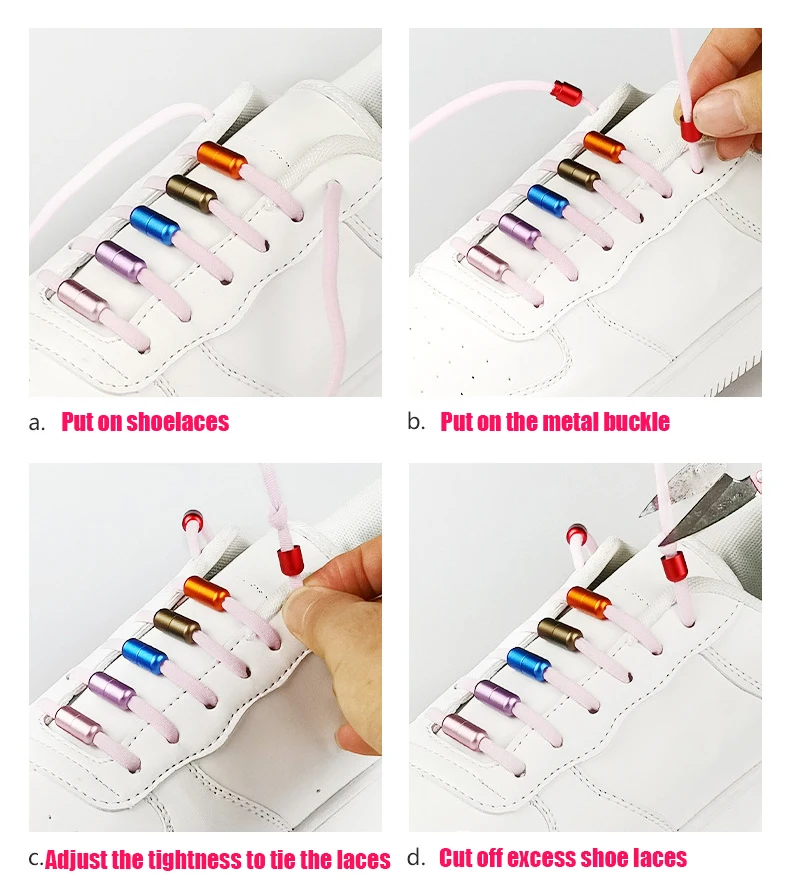 a. Put on shoelaces

b. Put on the metal buckle

c. Adjust the tightness to tie the laces

d. Cut off excess shoe laces