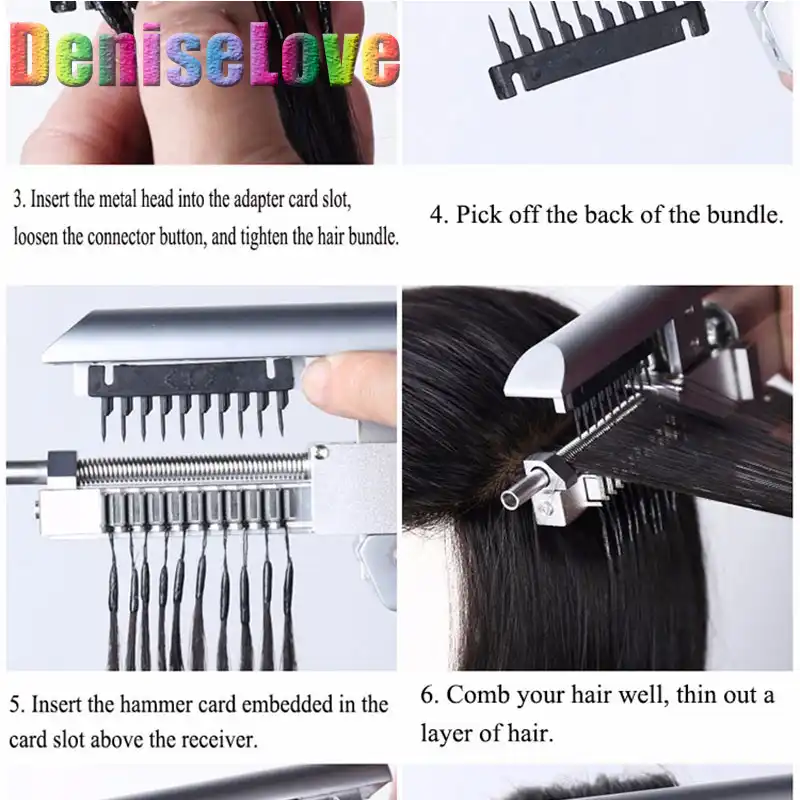 DeniseLove

3. Insert the metal head into the adapter card slot, loosen the connector button, and tighten the hair bundle.

4. Pick off the back of the bundle.

5. Insert the hammer card embedded in the card slot above the receiver.

6. Comb your hair well, thin out a layer of hair.