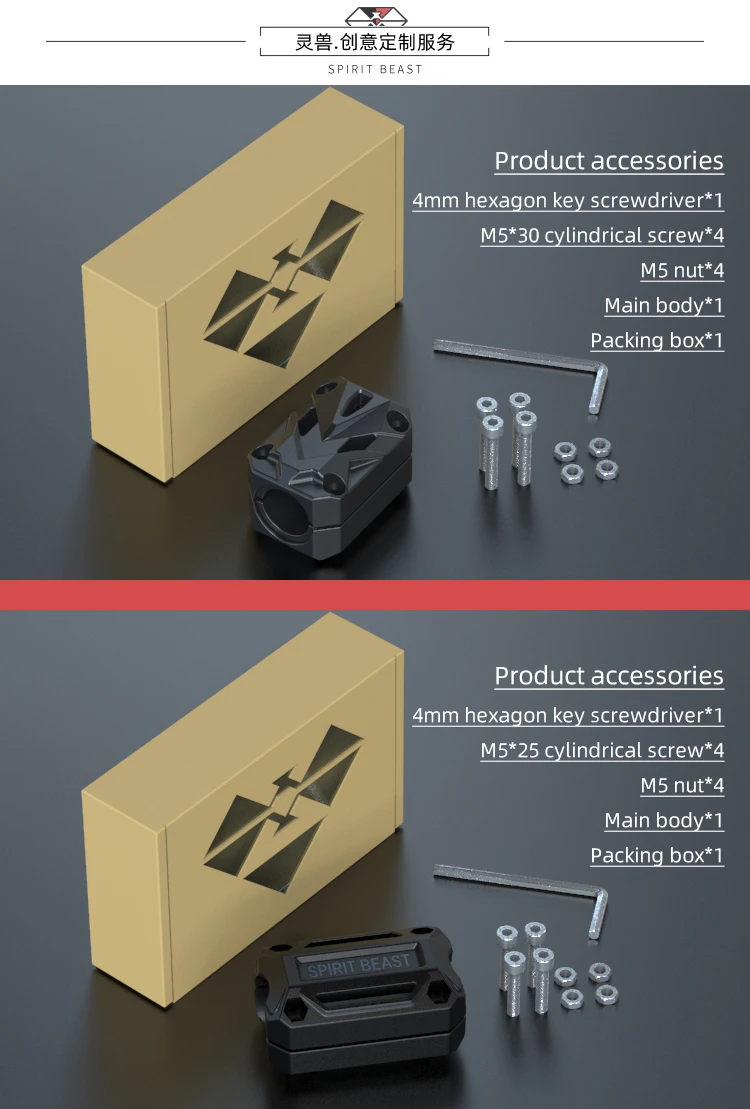 灵兽.创意定制服务

SPIRIT BEAST

Product accessories

4mm hexagon key screwdriver*1

M5*30 cylindrical screw*4

M5 nut*4

Main body*1

Packing box*1

Product accessories

4mm hexagon key screwdriver*1

M5*25 cylindrical screw*4

M5 nut*4

Main body*1

Packing box*1

SPIRIT BEAST