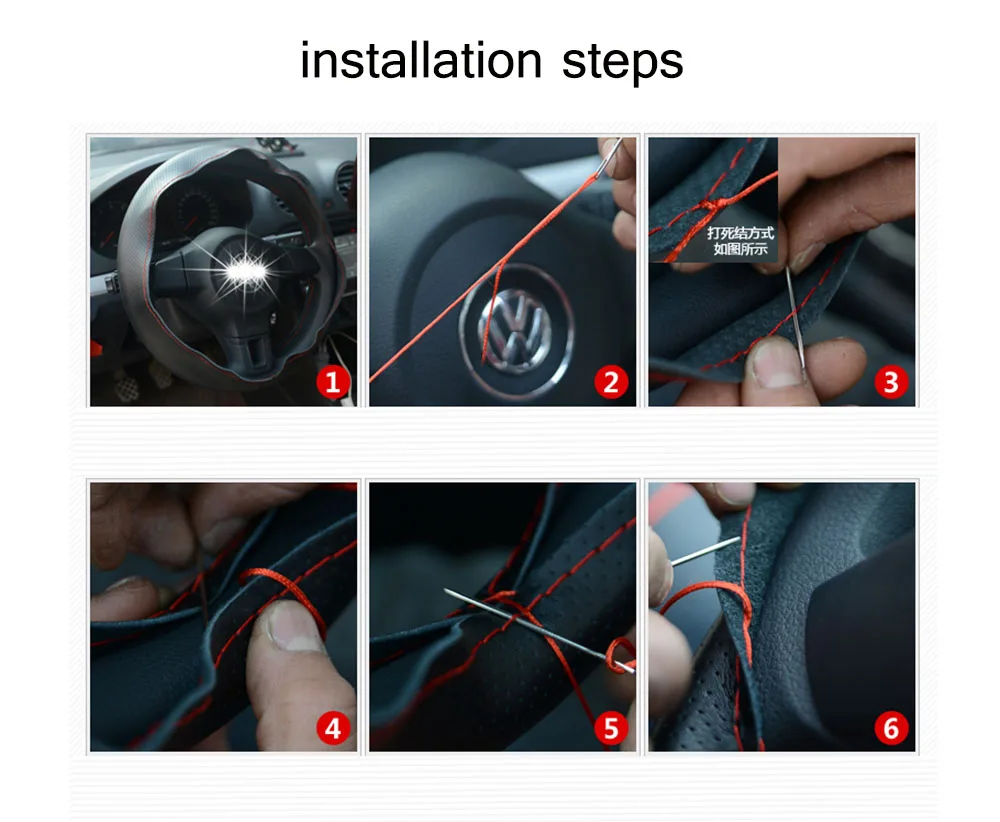 installation steps

1

2

打死结方式
如图所示

3

4

5

6