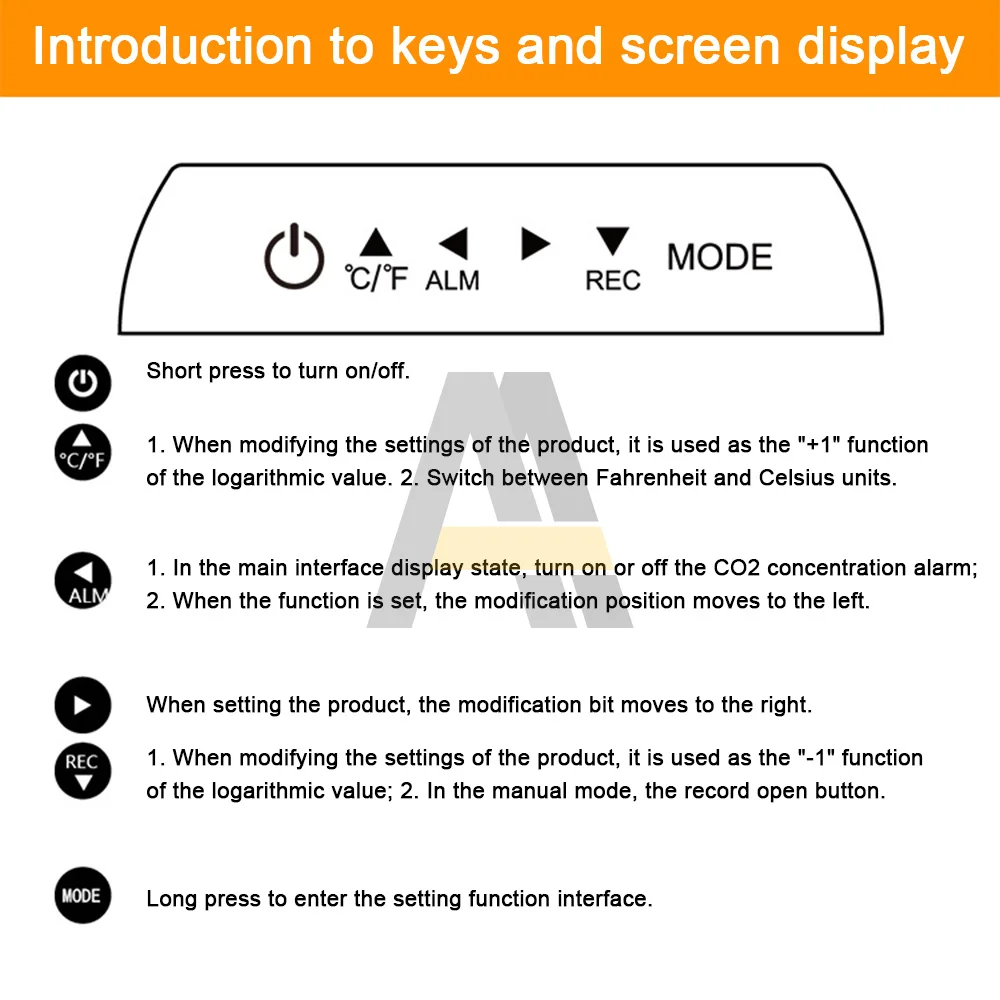 Introduction to keys and screen display

℃/℉ ALM REC MODE

Short press to turn on/off.

℃/℉

1. When modifying the settings of the product, it is used as the "+1" function of the logarithmic value. 2. Switch between Fahrenheit and Celsius units.

ALM

1. In the main interface display state, turn on or off the CO2 concentration alarm; 2. When the function is set, the modification position moves to the left.

When setting the product, the modification bit moves to the right.

REC

1. When modifying the settings of the product, it is used as the "-1" function of the logarithmic value; 2. In the manual mode, the record open button.

MODE

Long press to enter the setting function interface.