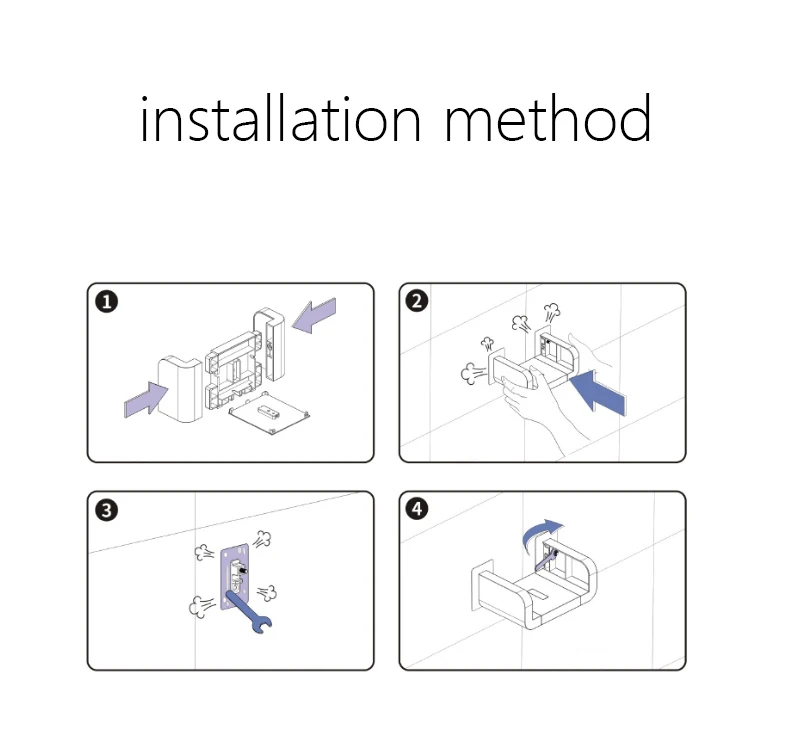 installation method

1

2

3

4