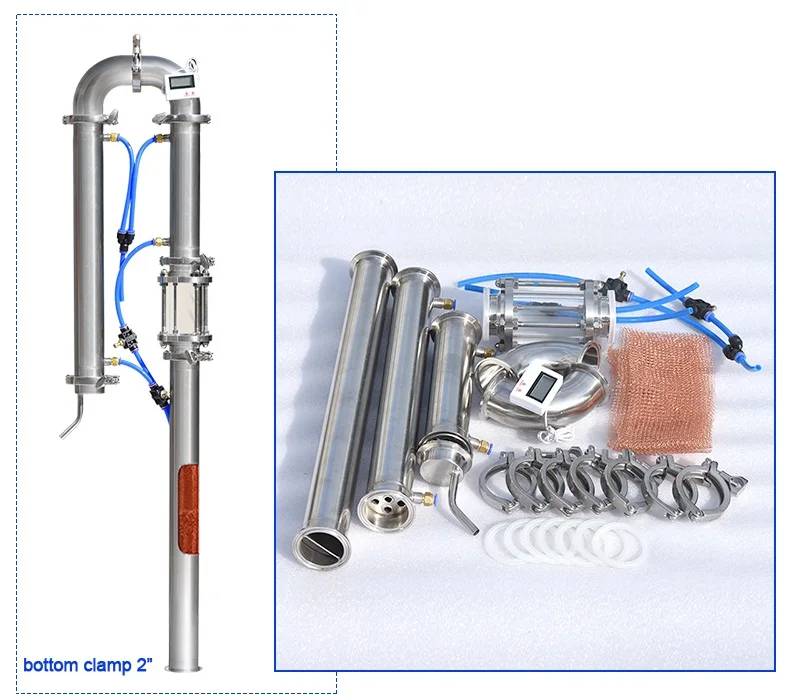 bottom clamp 2"