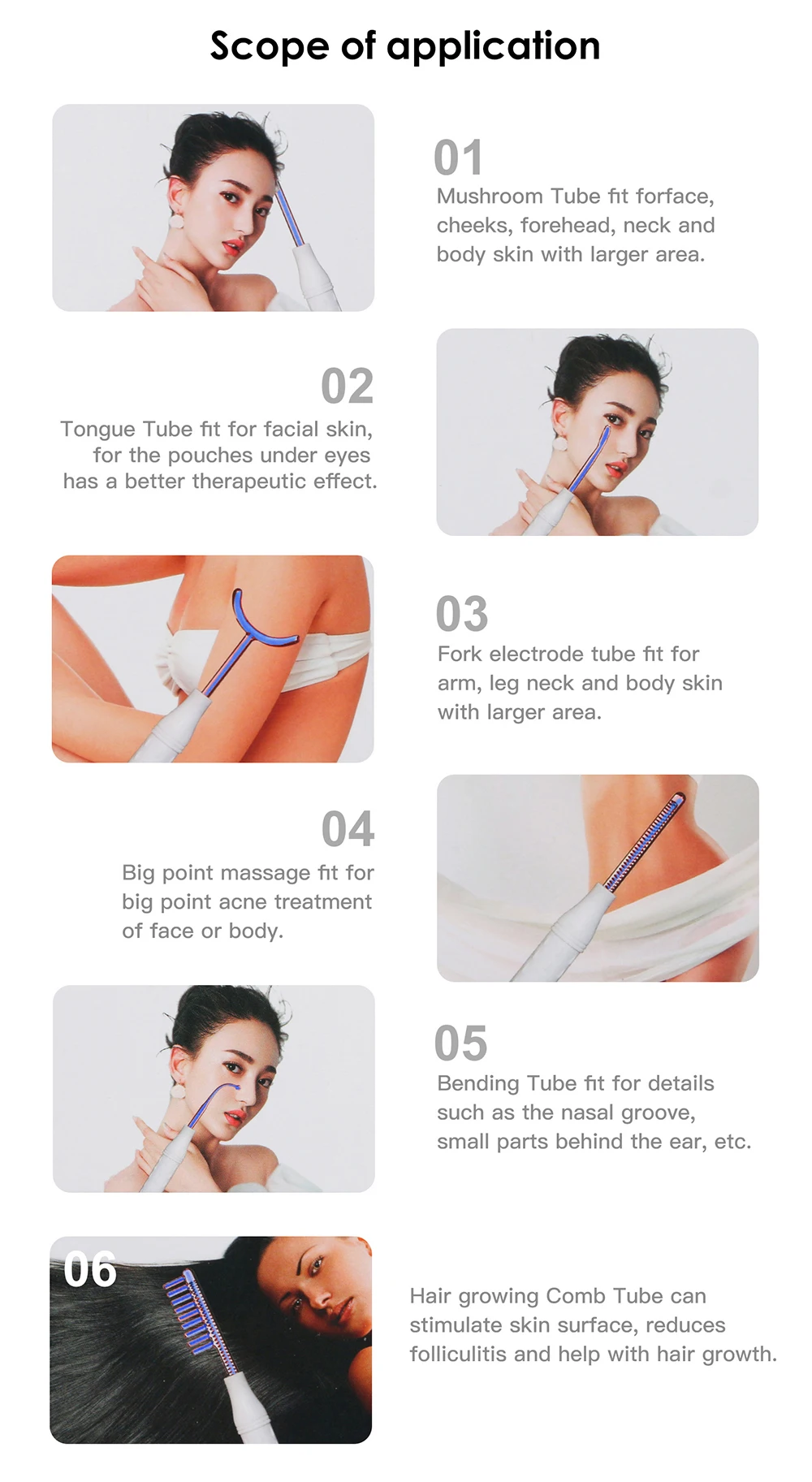 Scope of application

01
Mushroom Tube fit forface, cheeks, forehead, neck and body skin with larger area.

02
Tongue Tube fit for facial skin, for the pouches under eyes has a better therapeutic effect.

03
Fork electrode tube fit for arm, leg neck and body skin with larger area.

04
Big point massage fit for big point acne treatment of face or body.

05
Bending Tube fit for details such as the nasal groove, small parts behind the ear, etc.

06

Hair growing Comb Tube can stimulate skin surface, reduces folliculitis and help with hair growth.