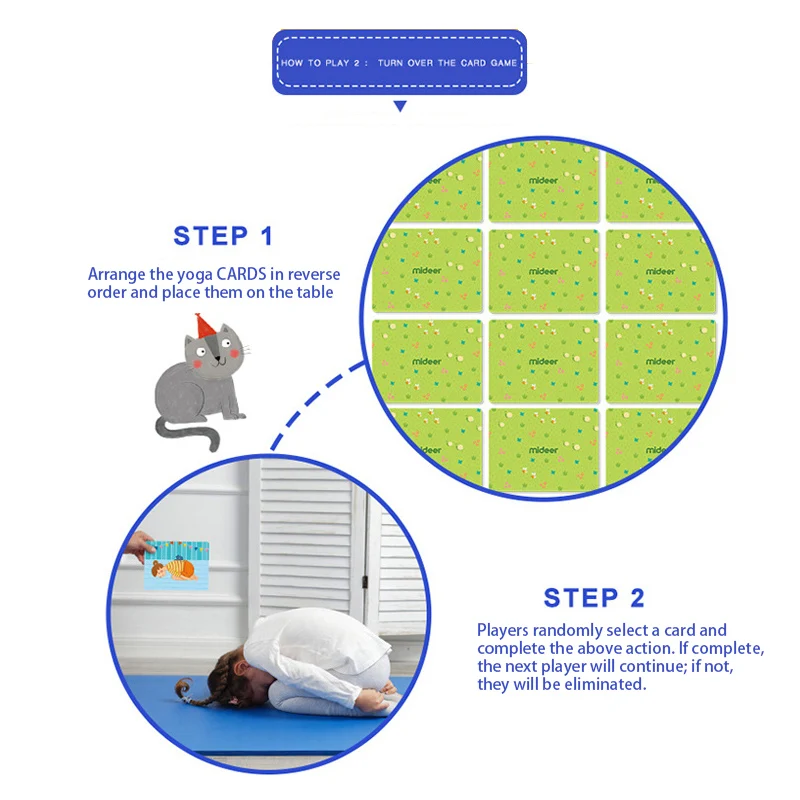 HOW TO PLAY 2 : TURN OVER THE CARD GAME

STEP 1

Arrange the yoga CARDS in reverse order and place them on the table

mideer
mideer
mideer
mideer
mideer
mideer
mideer
mideer
mideer
mideer
mideer
mideer

STEP 2

Players randomly select a card and complete the above action. If complete, the next player will continue; if not, they will be eliminated.