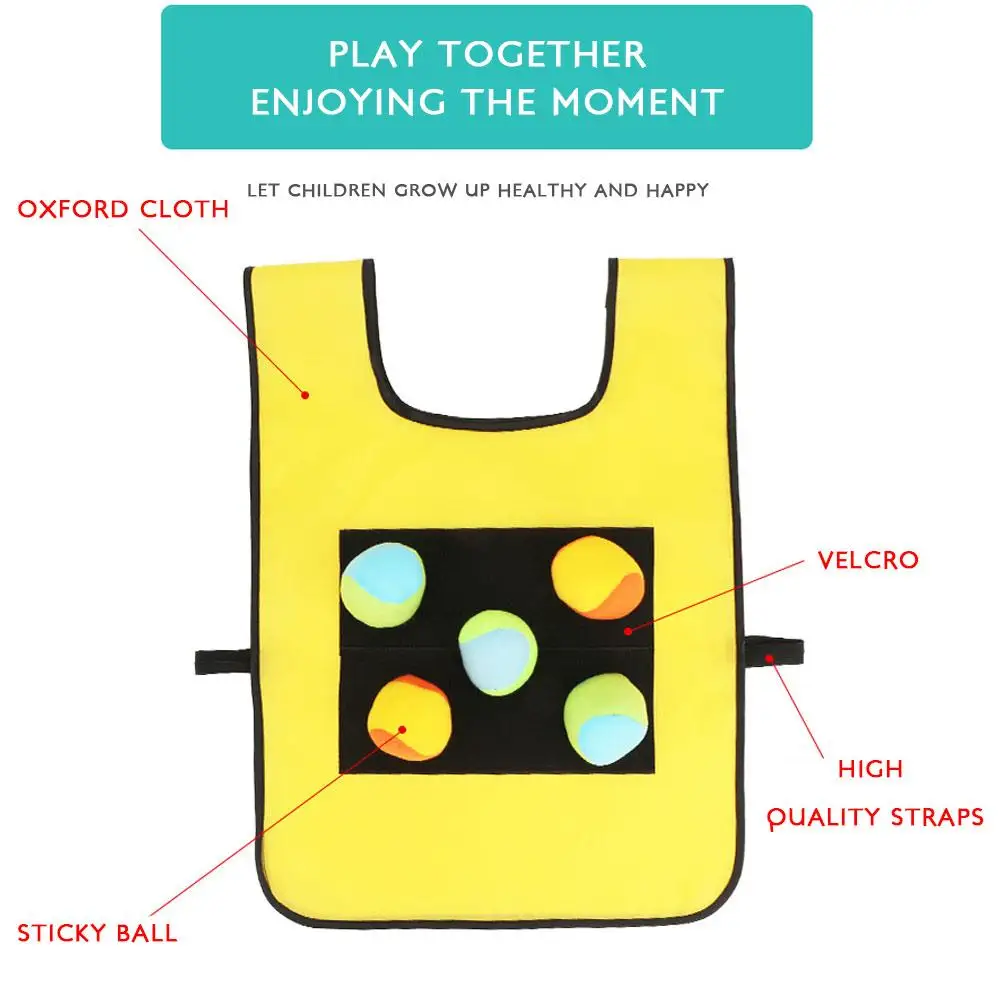 PLAY TOGETHER
ENJOYING THE MOMENT

LET CHILDREN GROW UP HEALTHY AND HAPPY

OXFORD CLOTH

VELCRO

HIGH
QUALITY STRAPS

STICKY BALL