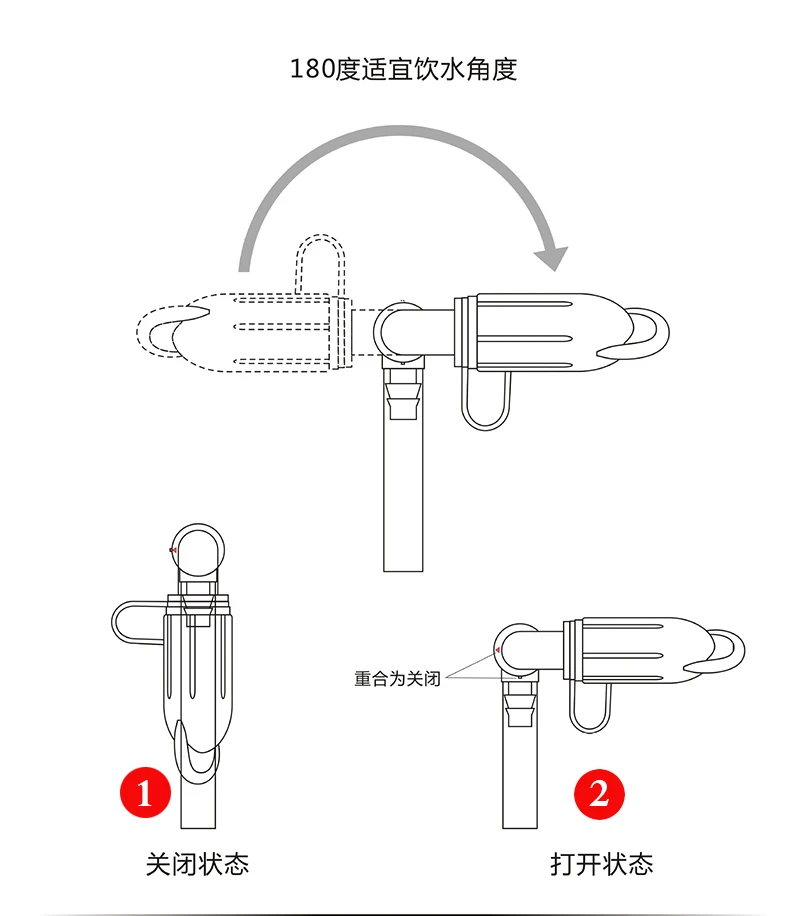 180度适宜饮水角度

重合为关闭

1

关闭状态

2

打开状态