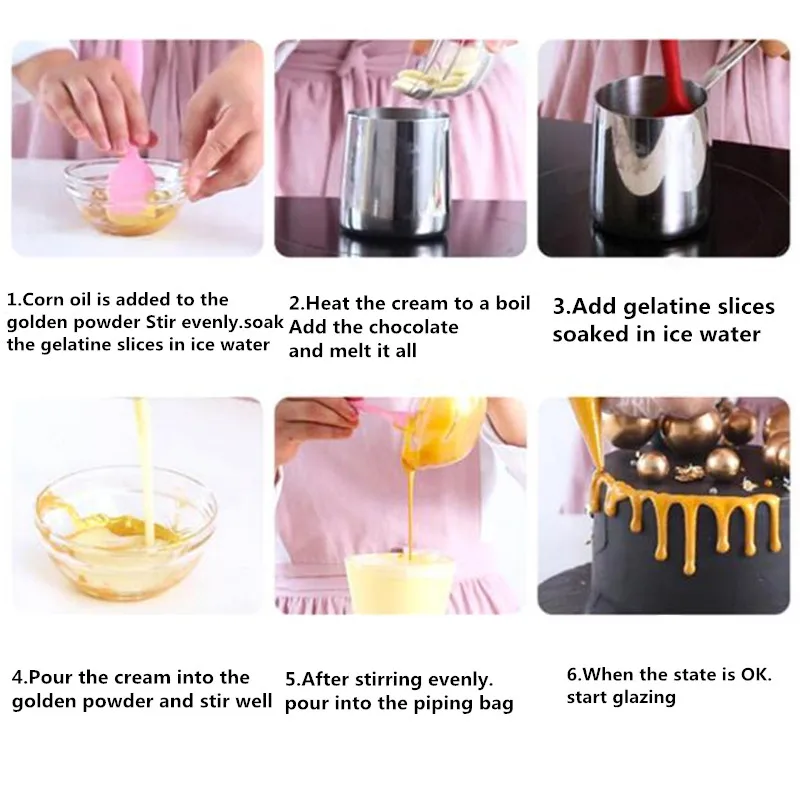 1.Corn oil is added to the golden powder Stir evenly.soak the gelatine slices in ice water

2.Heat the cream to a boil Add the chocolate and melt it all

3.Add gelatine slices soaked in ice water

4.Pour the cream into the golden powder and stir well

5.After stirring evenly. pour into the piping bag

6.When the state is OK. start glazing