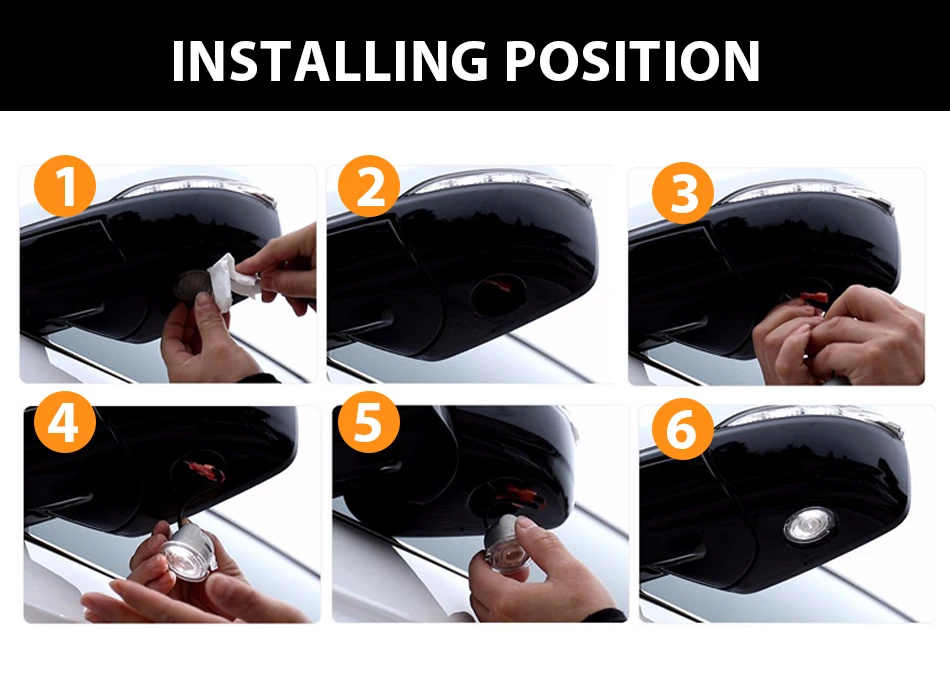 INSTALLING POSITION

1

2

3

4

5

6