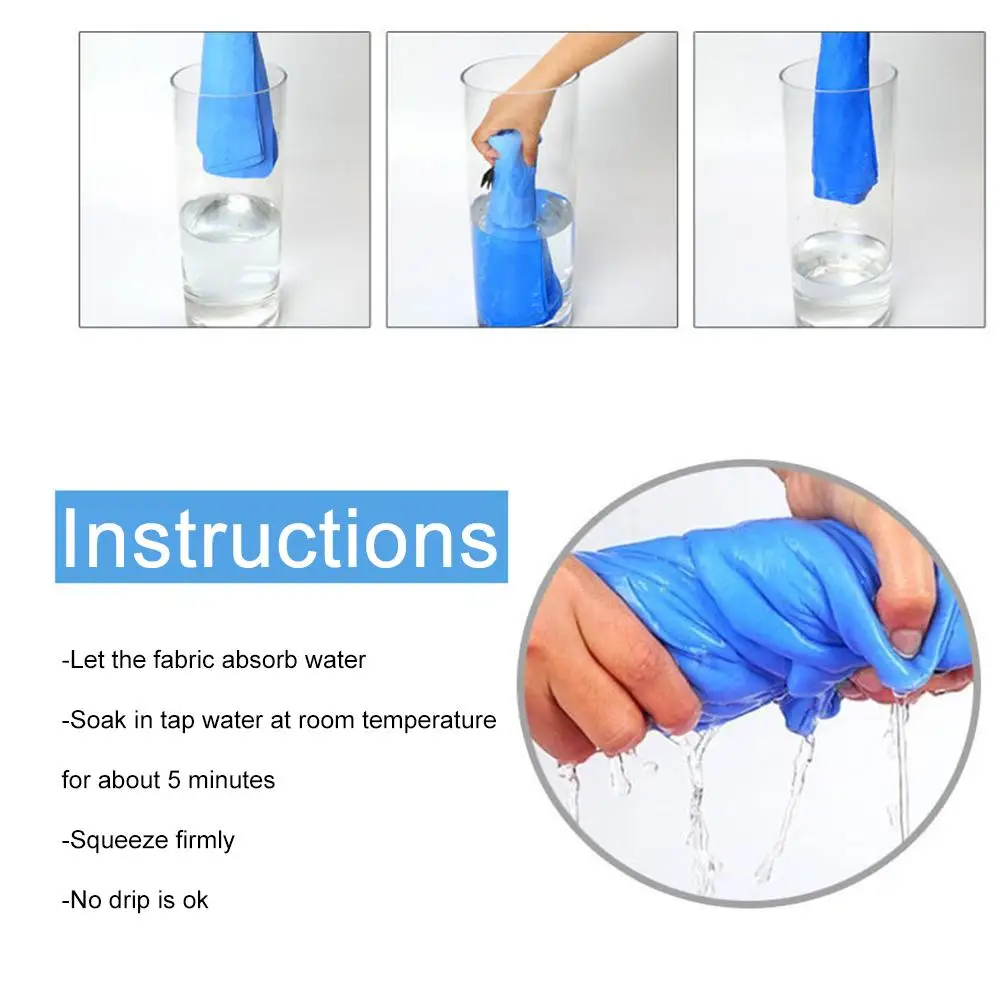 Instructions

-Let the fabric absorb water

-Soak in tap water at room temperature for about 5 minutes

-Squeeze firmly

-No drip is ok