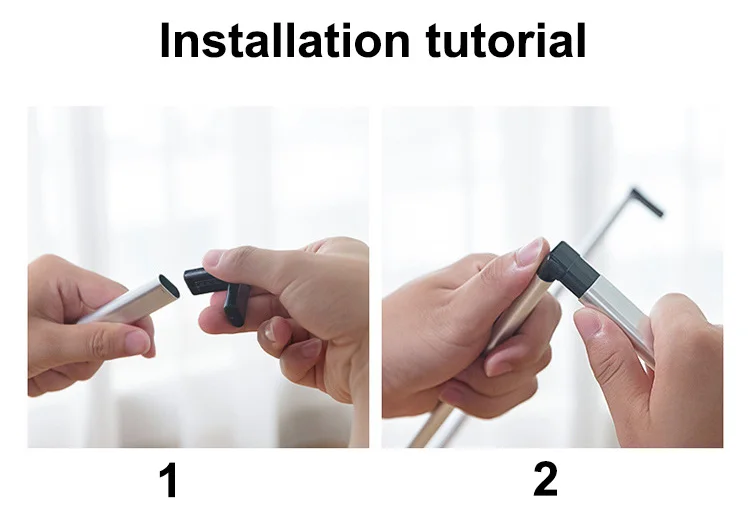 Installation tutorial

1

2