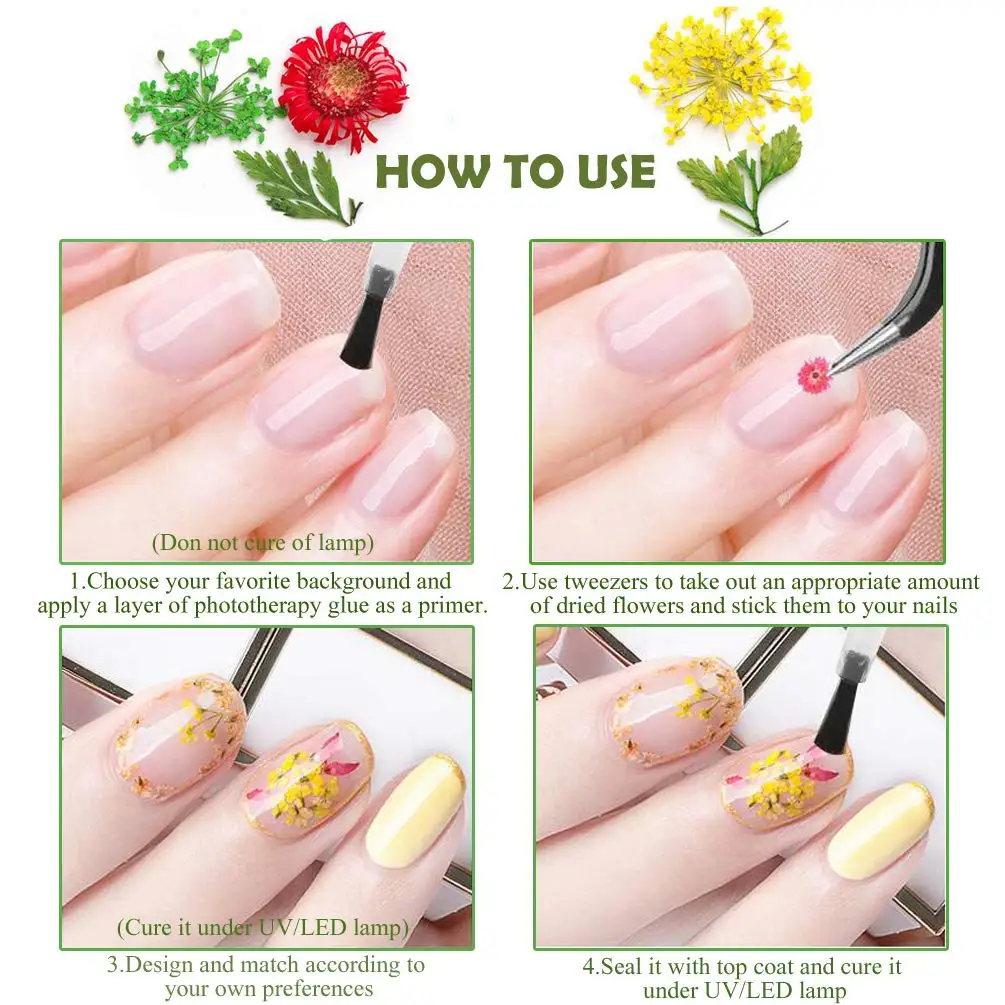 HOW TO USE

(Don not cure of lamp)

1.Choose your favorite background and apply a layer of phototherapy glue as a primer.

2.Use tweezers to take out an appropriate amount of dried flowers and stick them to your nails

(Cure it under UV/LED lamp)

3.Design and match according to your own preferences

4.Seal it with top coat and cure it under UV/LED lamp