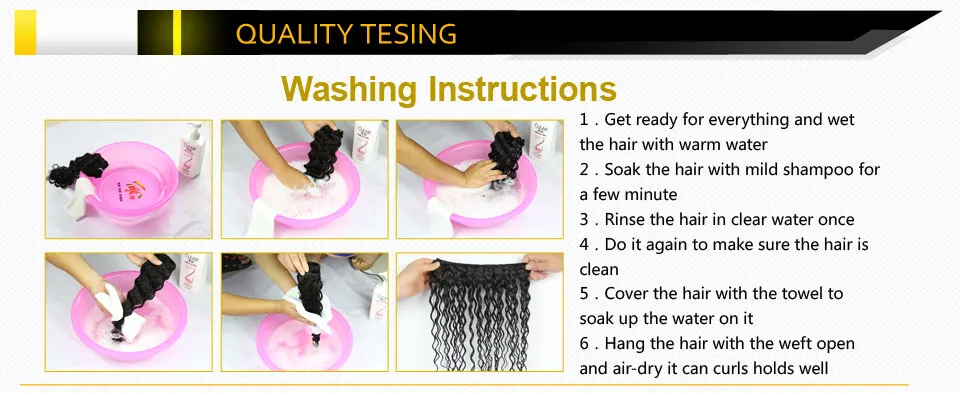 QUALITY TESING

Washing Instructions

1 . Get ready for everything and wet the hair with warm water
2 . Soak the hair with mild shampoo for a few minute
3 . Rinse the hair in clear water once
4 . Do it again to make sure the hair is clean
5 . Cover the hair with the towel to soak up the water on it
6 . Hang the hair with the weft open and air-dry it can curls holds well