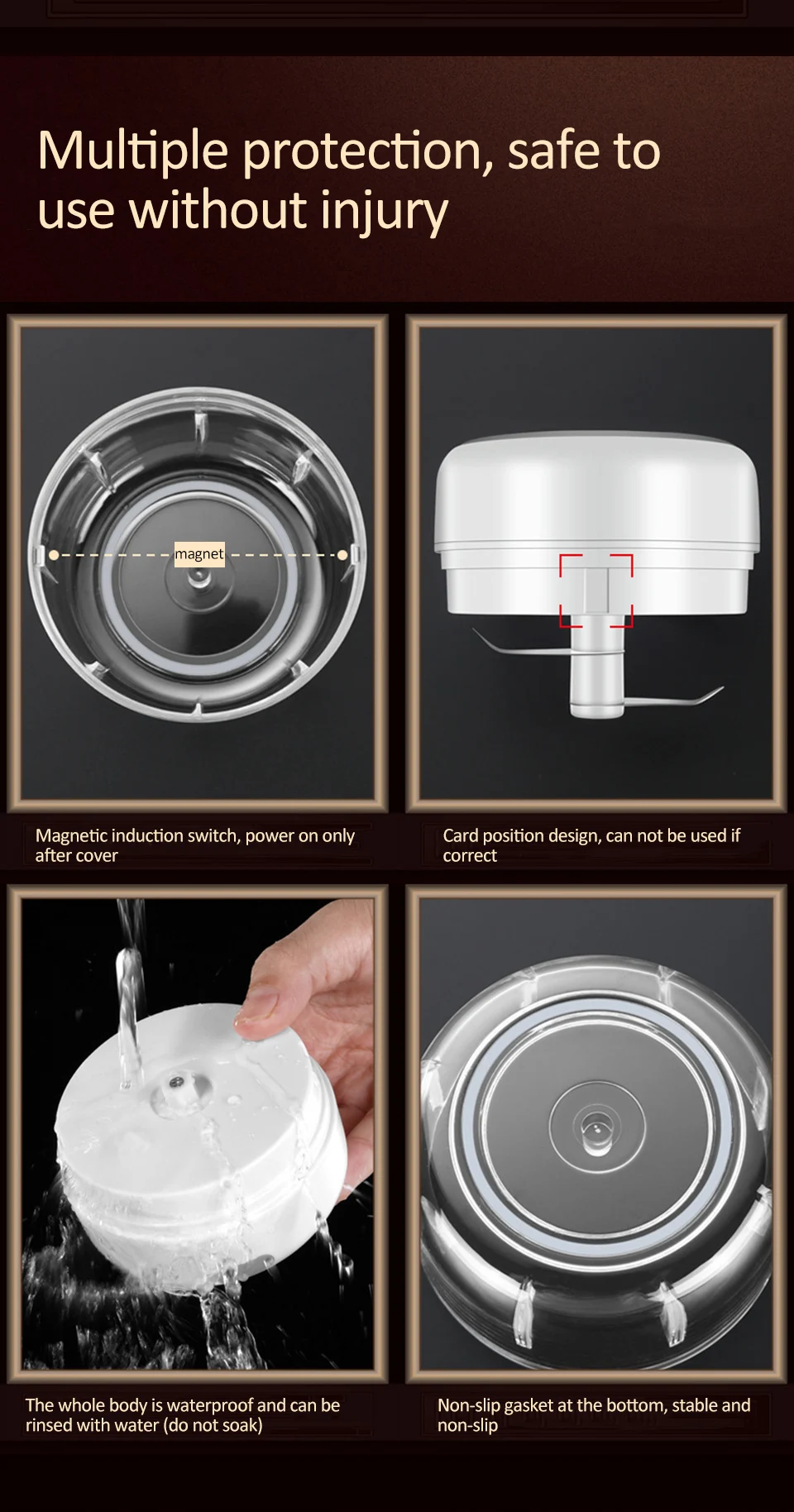 Multiple protection, safe to use without injury

magnet

Magnetic induction switch, power on only after cover

Card position design, can not be used if correct

The whole body is waterproof and can be rinsed with water (do not soak)

Non-slip gasket at the bottom, stable and non-slip