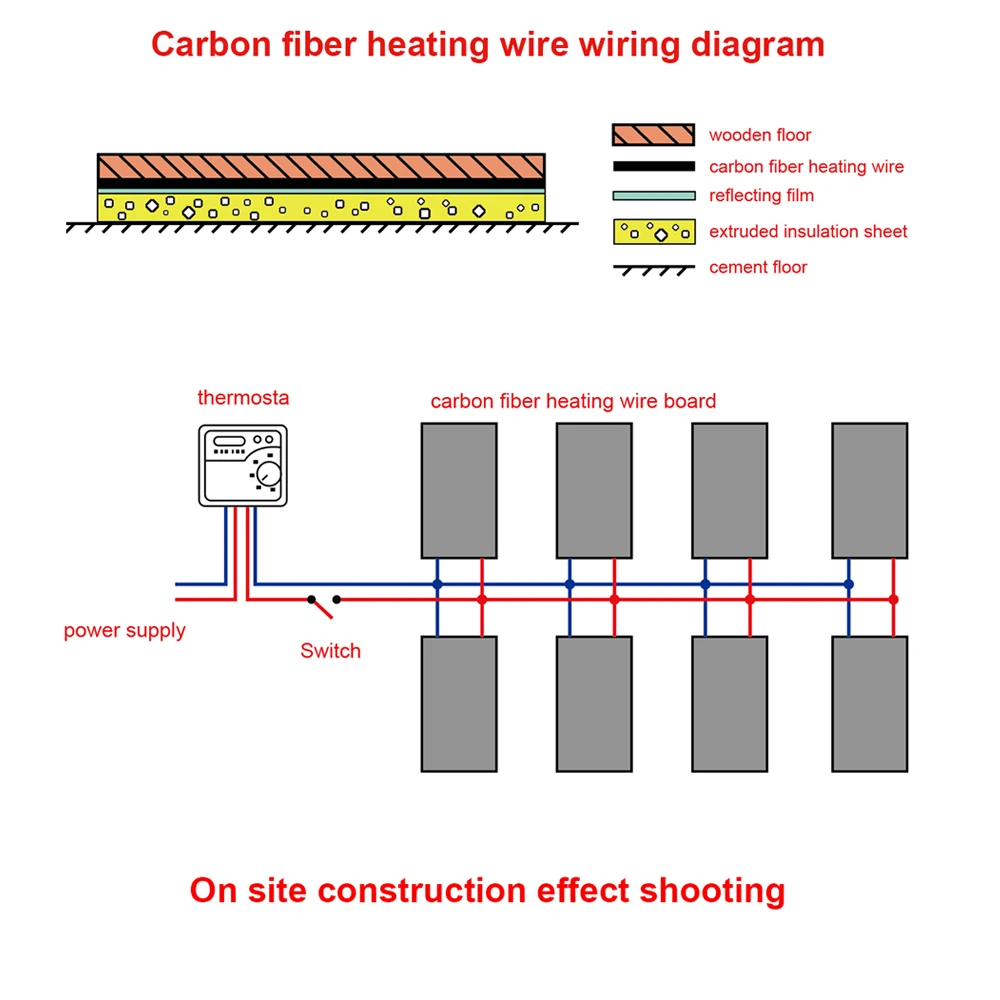 Carbon fiber heating wire wiring diagram

wooden floor
carbon fiber heating wire
reflecting film
extruded insulation sheet
cement floor

thermosta
carbon fiber heating wire board
power supply
Switch

On site construction effect shooting