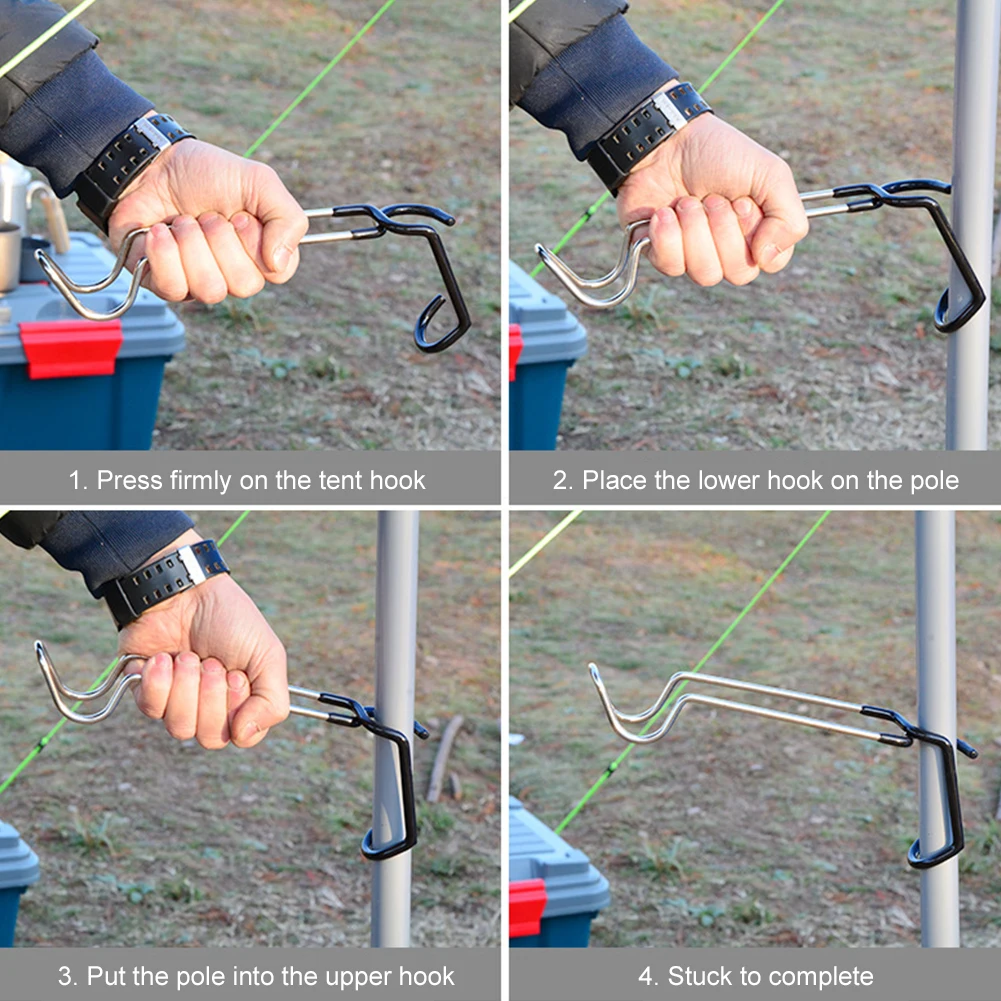 1. Press firmly on the tent hook

2. Place the lower hook on the pole

3. Put the pole into the upper hook

4. Stuck to complete