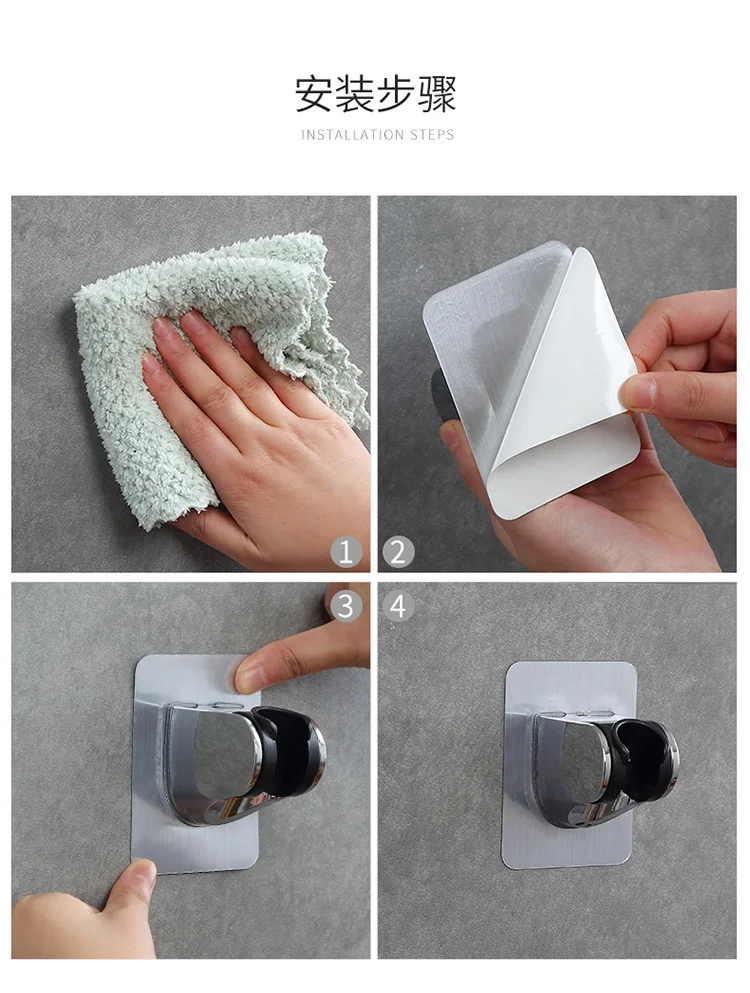 安装步骤
INSTALLATION STEPS

1

2

3

4