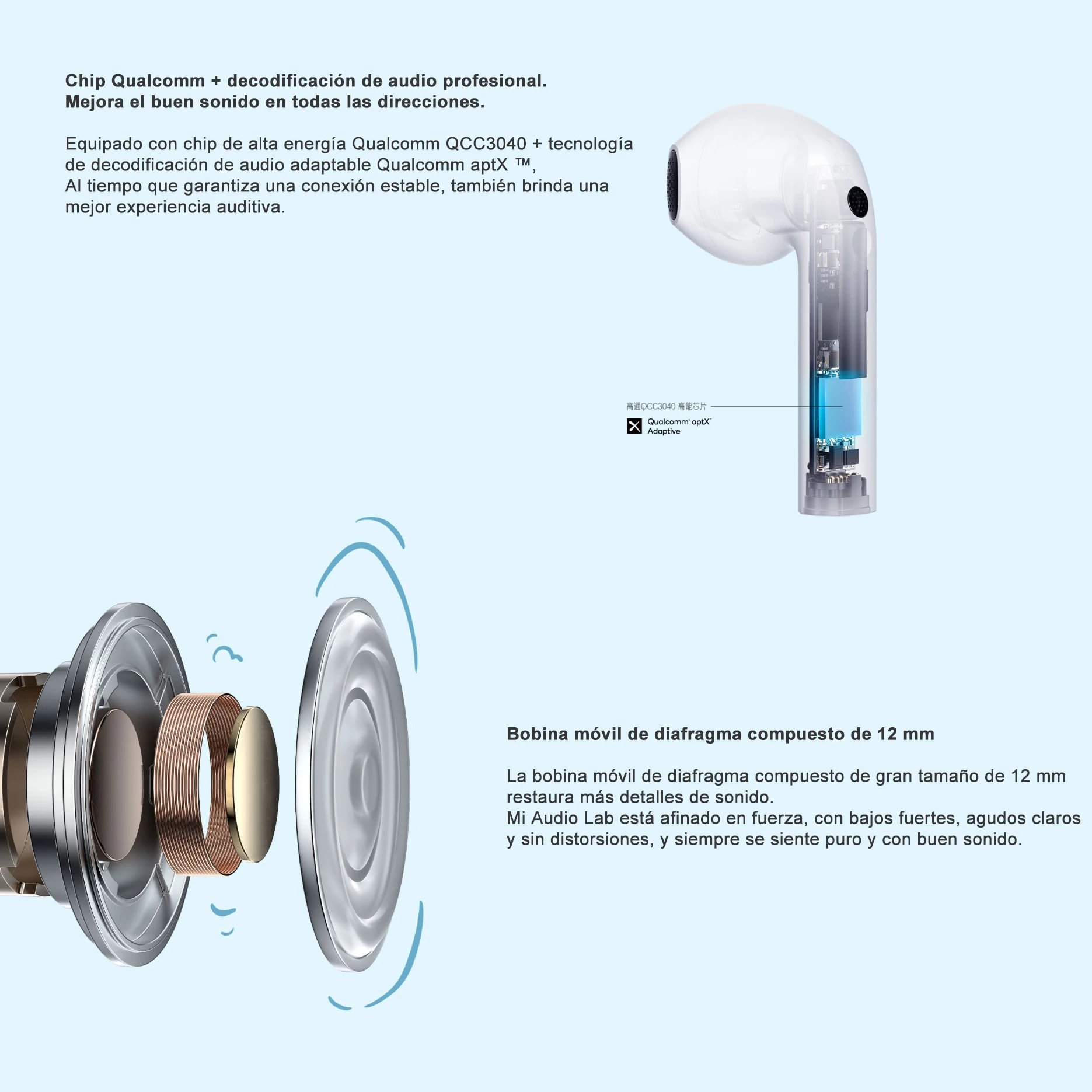 Chip Qualcomm + decodificación de audio profesional.
Mejora el buen sonido en todas las direcciones.

Equipado con chip de alta energía Qualcomm QCC3040 + tecnología de decodificación de audio adaptable Qualcomm aptX ™,
Al tiempo que garantiza una conexión estable, también brinda una mejor experiencia auditiva.

高通QCC3040 高能芯片

Qualcomm aptX Adaptive

Bobina móvil de diafragma compuesto de 12 mm

La bobina móvil de diafragma compuesto de gran tamaño de 12 mm restaura más detalles de sonido.
Mi Audio Lab está afinado en fuerza, con bajos fuertes, agudos claros y sin distorsiones, y siempre se siente puro y con buen sonido.