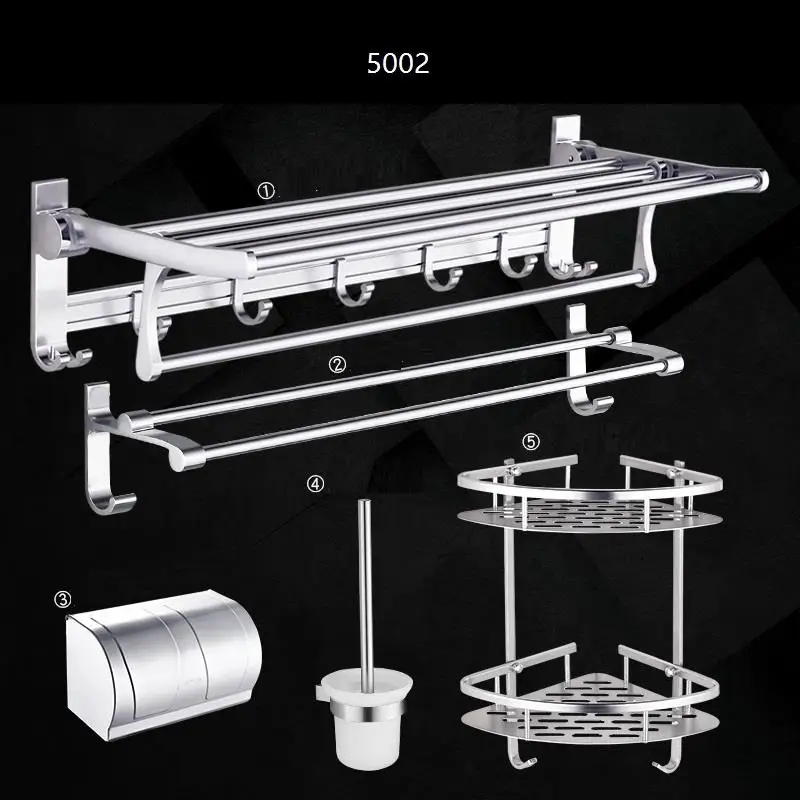 5002

①

②

④

⑤

③