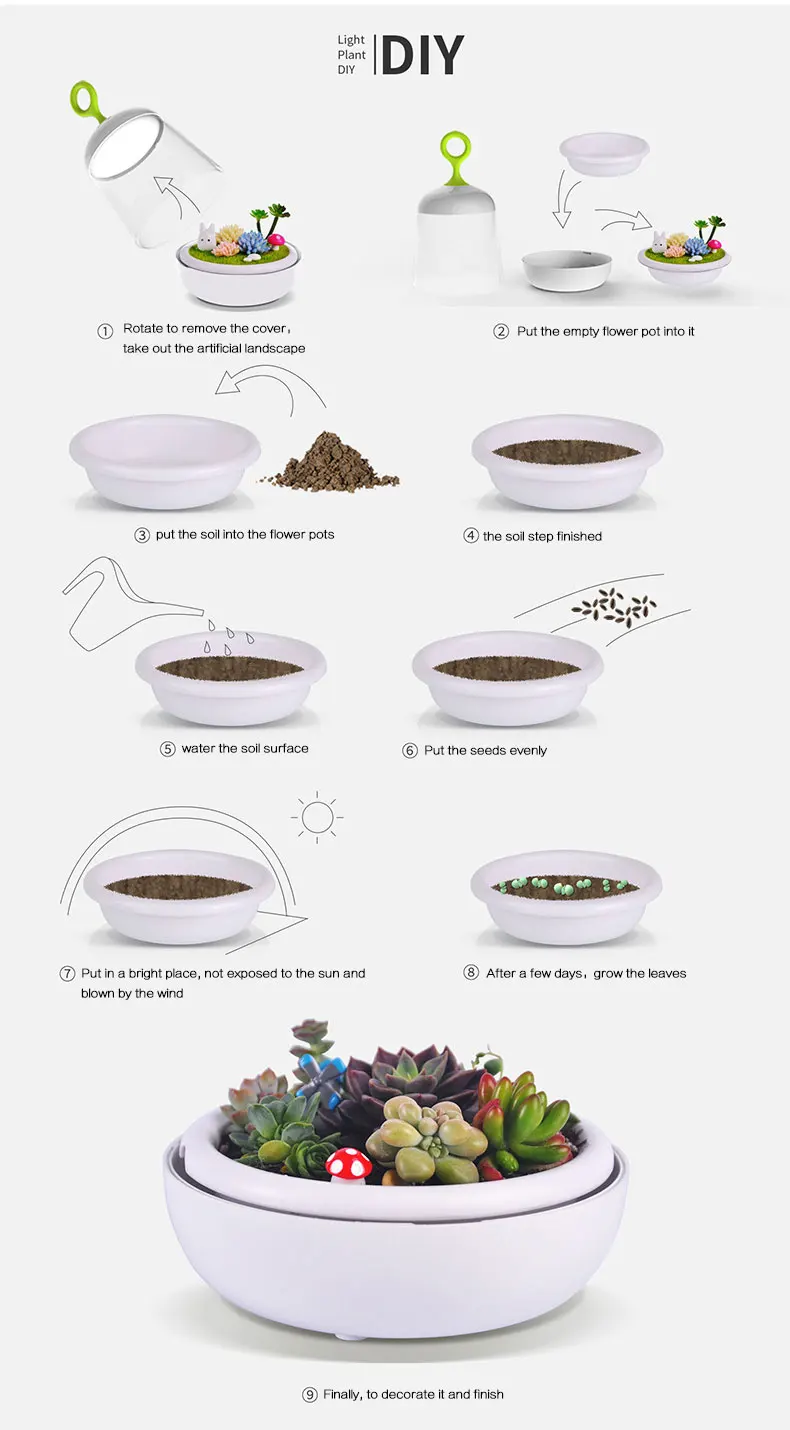 Light Plant DIY DIY

① Rotate to remove the cover, take out the artificial landscape

② Put the empty flower pot into it

③ put the soil into the flower pots

④ the soil step finished

⑤ water the soil surface

⑥ Put the seeds evenly

⑦ Put in a bright place, not exposed to the sun and blown by the wind

⑧ After a few days, grow the leaves

⑨ Finally, to decorate it and finish