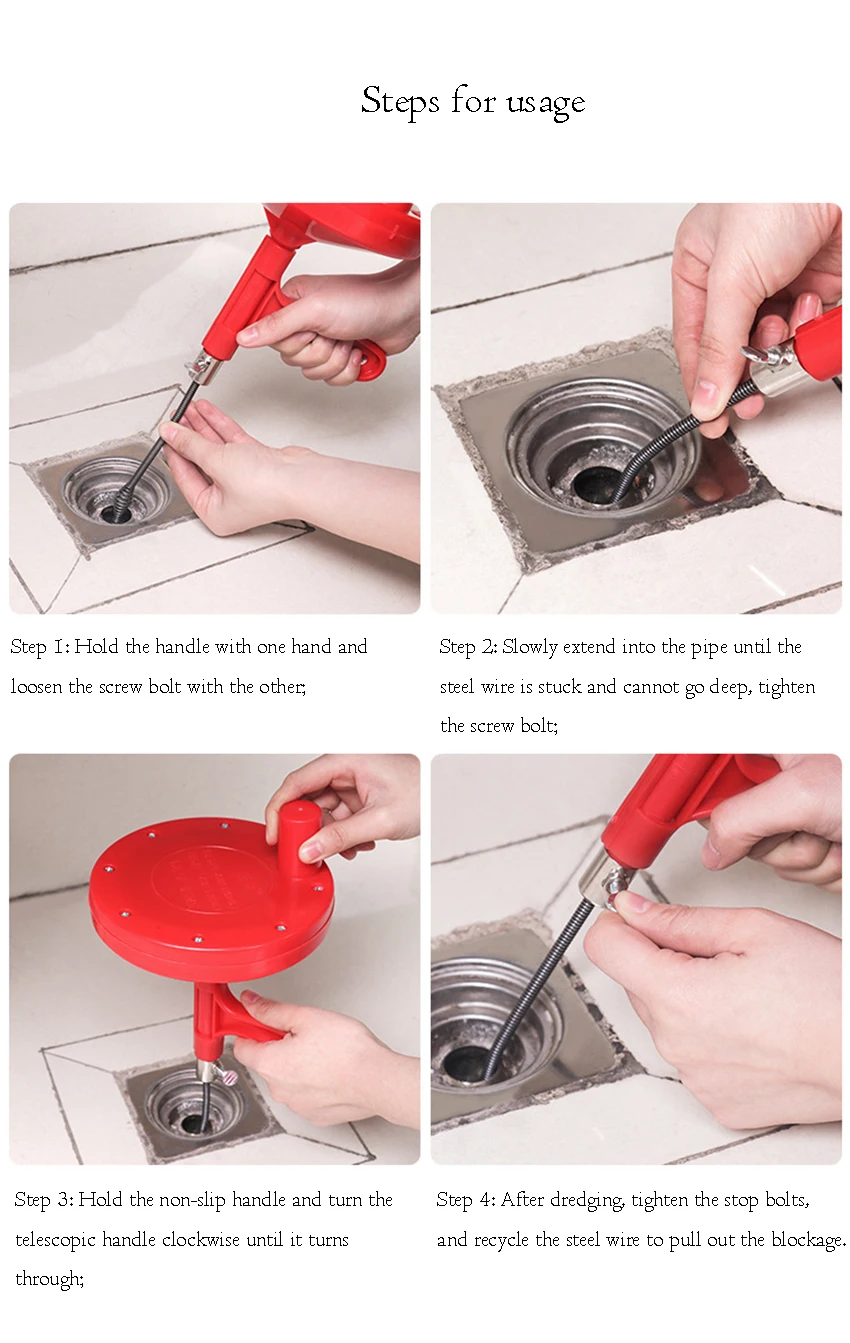 Steps for usage

Step 1: Hold the handle with one hand and loosen the screw bolt with the other;

Step 2: Slowly extend into the pipe until the steel wire is stuck and cannot go deep, tighten the screw bolt;

Step 3: Hold the non-slip handle and turn the telescopic handle clockwise until it turns through;

Step 4: After dredging, tighten the stop bolts, and recycle the steel wire to pull out the blockage.