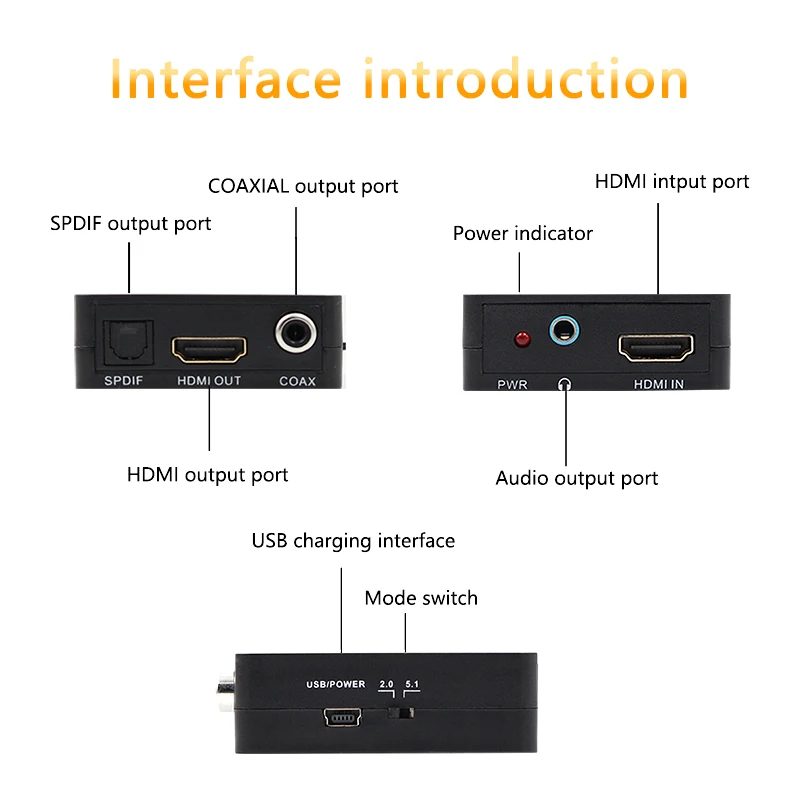 Interface introduction

COAXIAL output port

SPDIF output port

SPDIF HDMI OUT COAX

HDMI output port

HDMI intput port

Power indicator

PWR HDMI IN

Audio output port

USB charging interface

Mode switch

USB/POWER 2.0 5.1