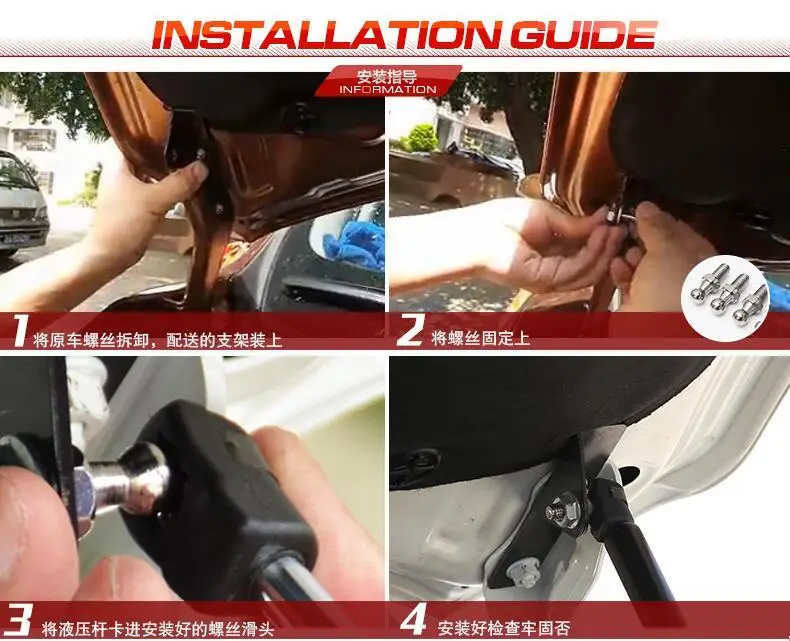 INSTALLATION GUIDE

安装指导
INFORMATION

1 将原车螺丝拆卸，配送的支架装上

2 将螺丝固定上

3 将液压杆卡进安装好的螺丝滑头

4 安装好检查牢固否