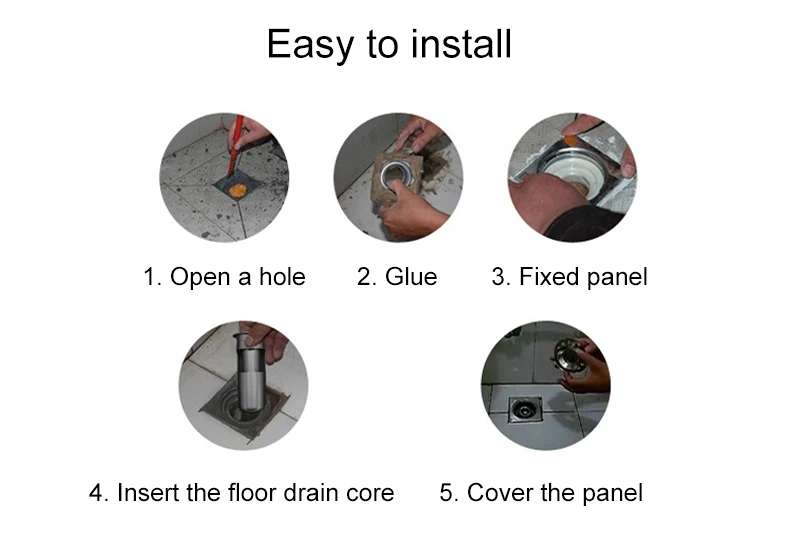 Easy to install

1. Open a hole

2. Glue

3. Fixed panel

4. Insert the floor drain core

5. Cover the panel