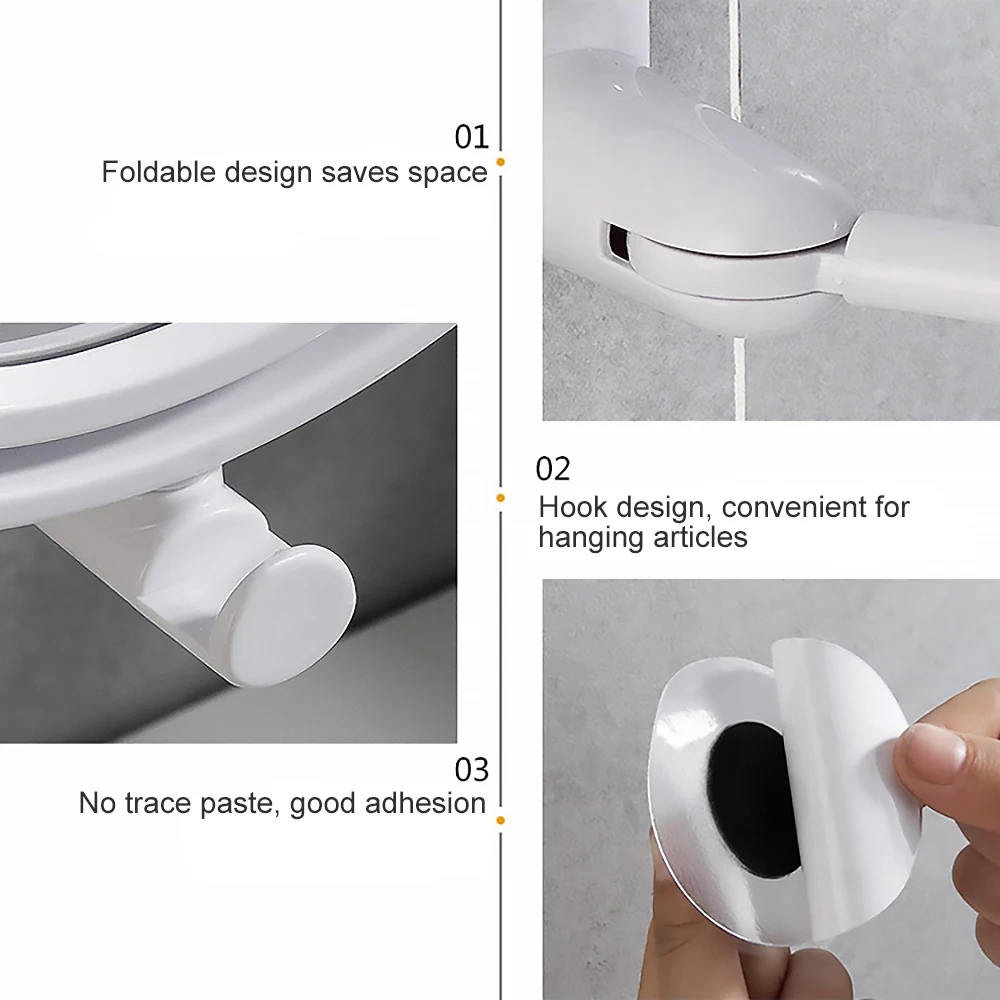 01
Foldable design saves space

02
Hook design, convenient for hanging articles

03
No trace paste, good adhesion