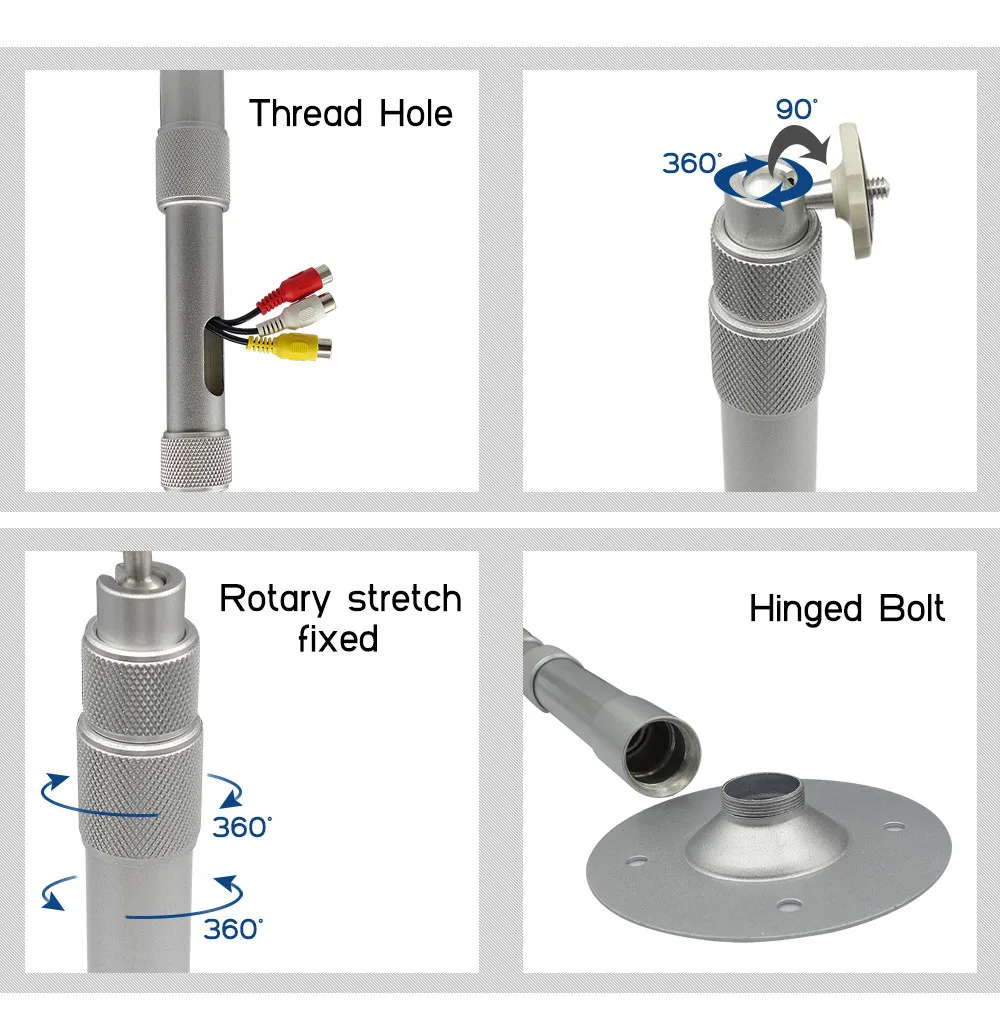 Thread Hole

90°
360°

Rotary stretch fixed

360°
360°

Hinged Bolt