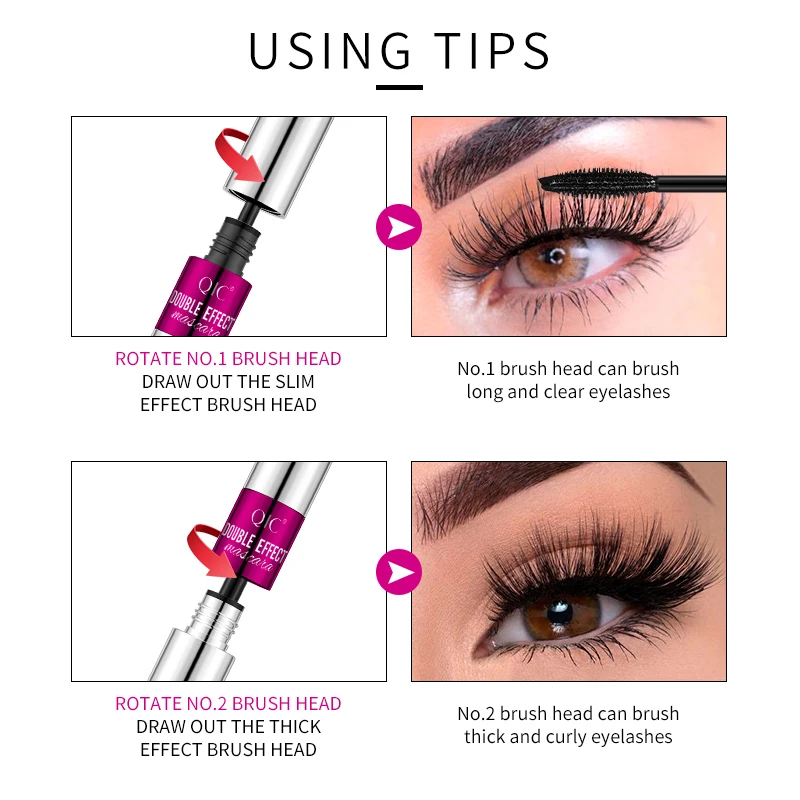 USING TIPS

QIC
DOUBLE EFFECT
mascara

ROTATE NO.1 BRUSH HEAD
DRAW OUT THE SLIM EFFECT BRUSH HEAD

No.1 brush head can brush long and clear eyelashes

QIC
DOUBLE EFFECT
mascara

ROTATE NO.2 BRUSH HEAD
DRAW OUT THE THICK EFFECT BRUSH HEAD

No.2 brush head can brush thick and curly eyelashes