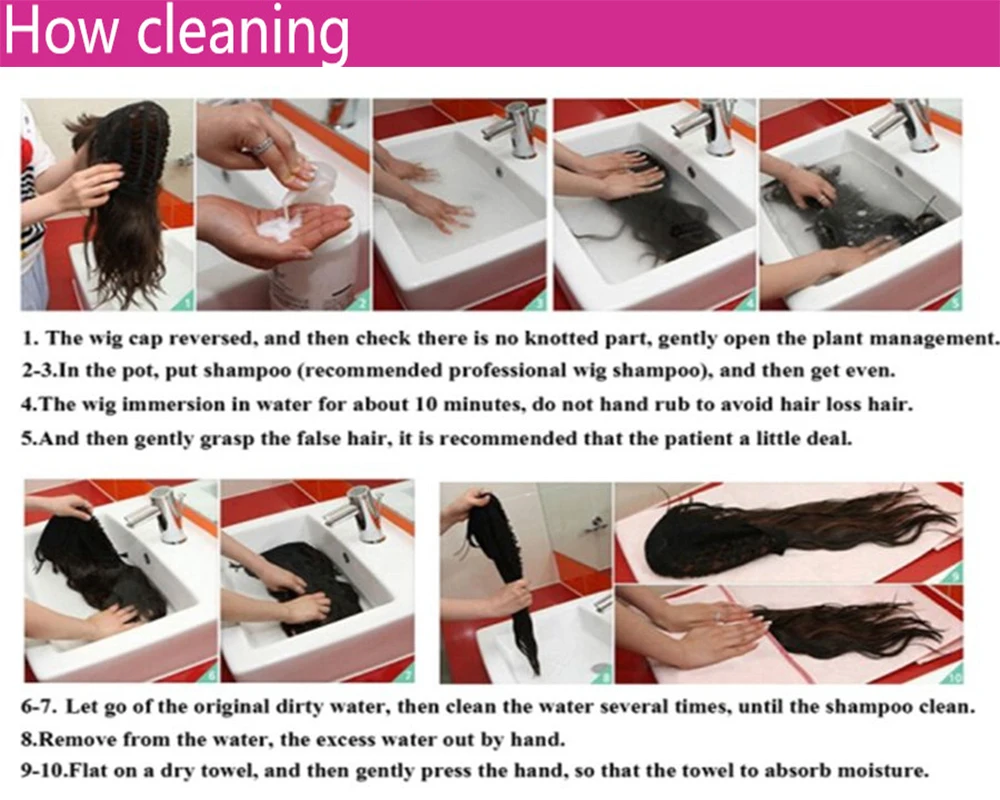 How cleaning

1
2
3
4
5

1. The wig cap reversed, and then check there is no knotted part, gently open the plant management.

2-3.In the pot, put shampoo (recommended professional wig shampoo), and then get even.

4.The wig immersion in water for about 10 minutes, do not hand rub to avoid hair loss hair.

5.And then gently grasp the false hair, it is recommended that the patient a little deal.

6
7
8
9
10

6-7. Let go of the original dirty water, then clean the water several times, until the shampoo clean.

8.Remove from the water, the excess water out by hand.

9-10.Flat on a dry towel, and then gently press the hand, so that the towel to absorb moisture.