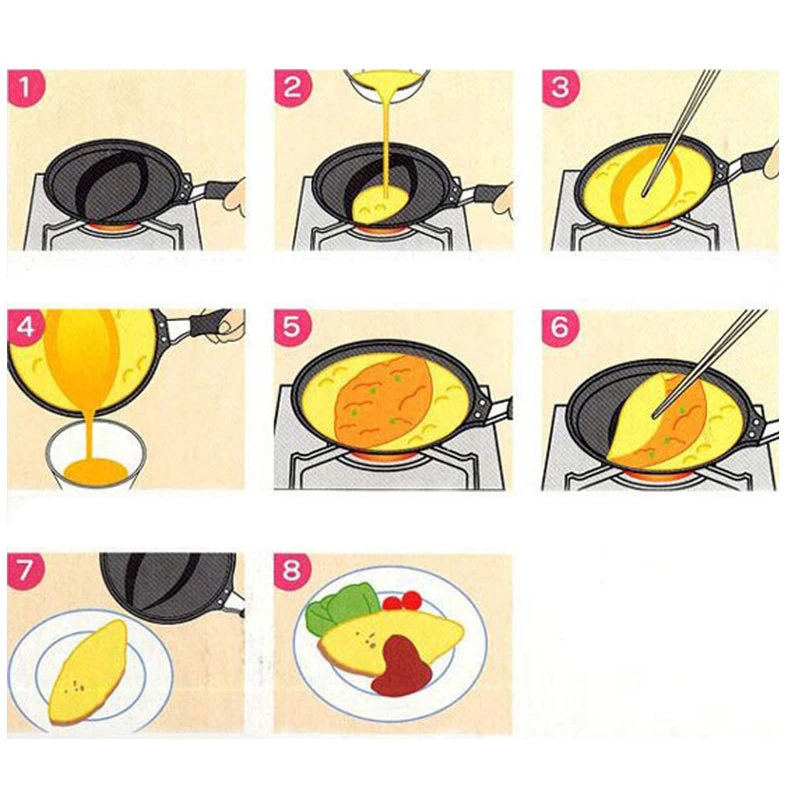 1

2

3

4

5

6

7

8