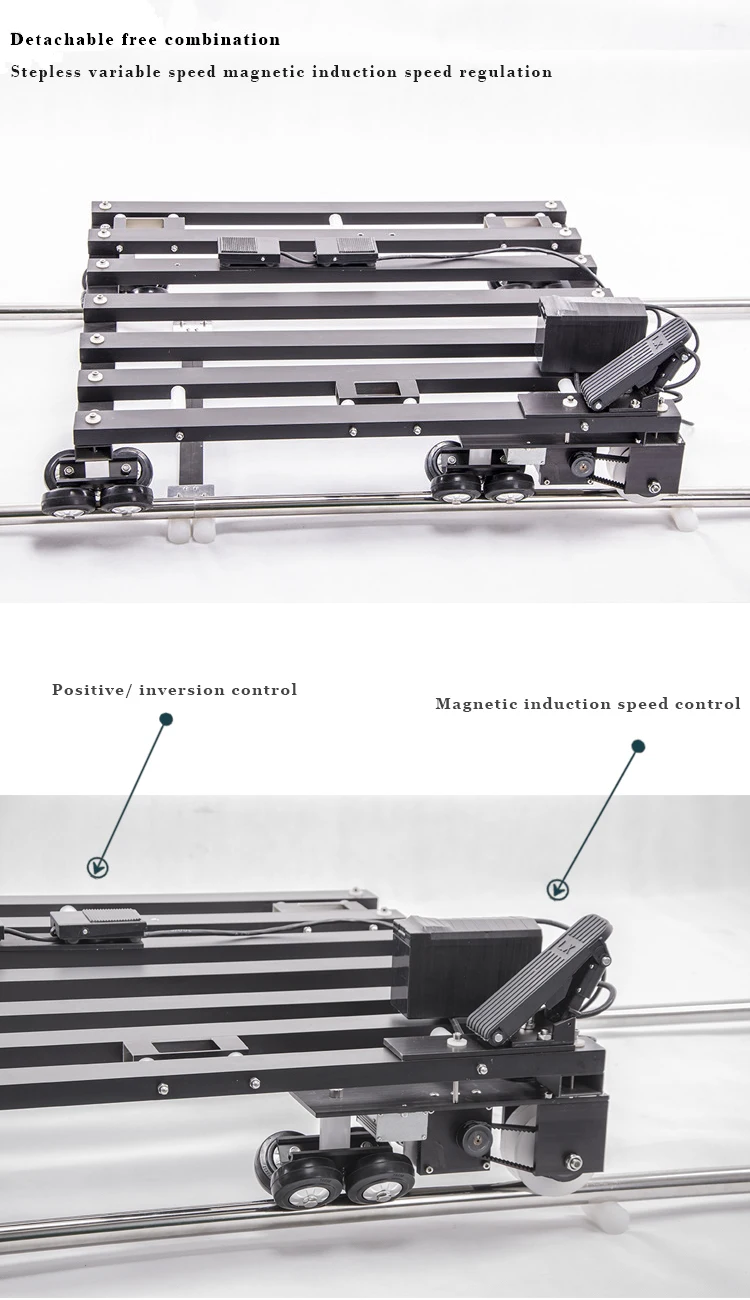 Detachable free combination

Stepless variable speed magnetic induction speed regulation

Positive/ inversion control

Magnetic induction speed control