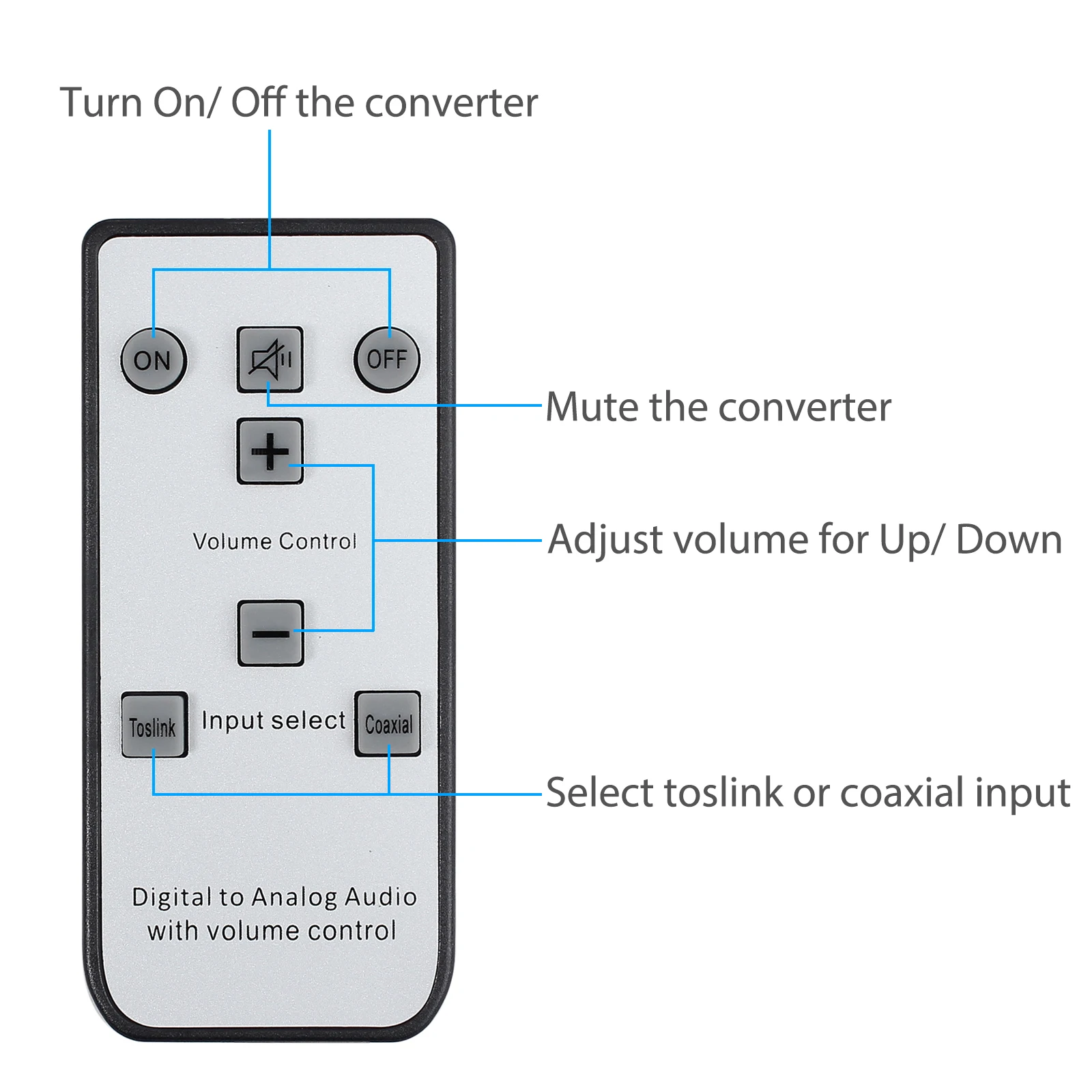 Turn On/ Off the converter

ON

OFF

Mute the converter

+

Volume Control

Adjust volume for Up/ Down

−

Toslink

Input select

Coaxial

Select toslink or coaxial input

Digital to Analog Audio with volume control